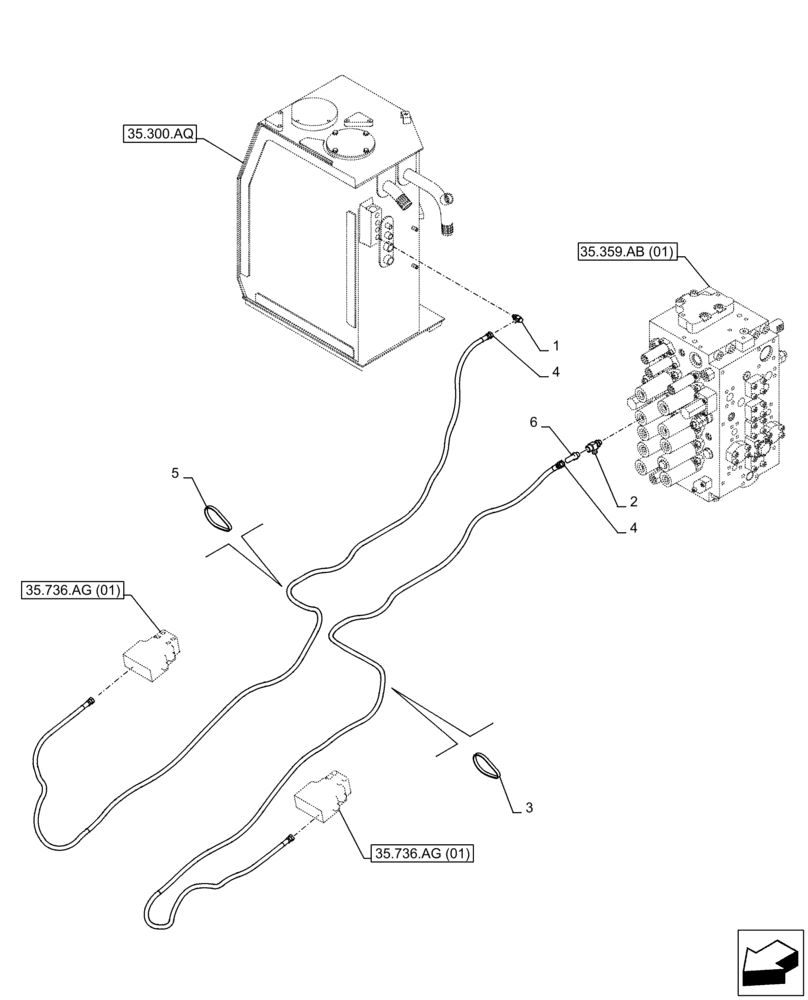 35.300.AQ

35.359.AB (01)

1

4

6

2

4

5

35.736.AG (01)

3

35.736.AG (01)