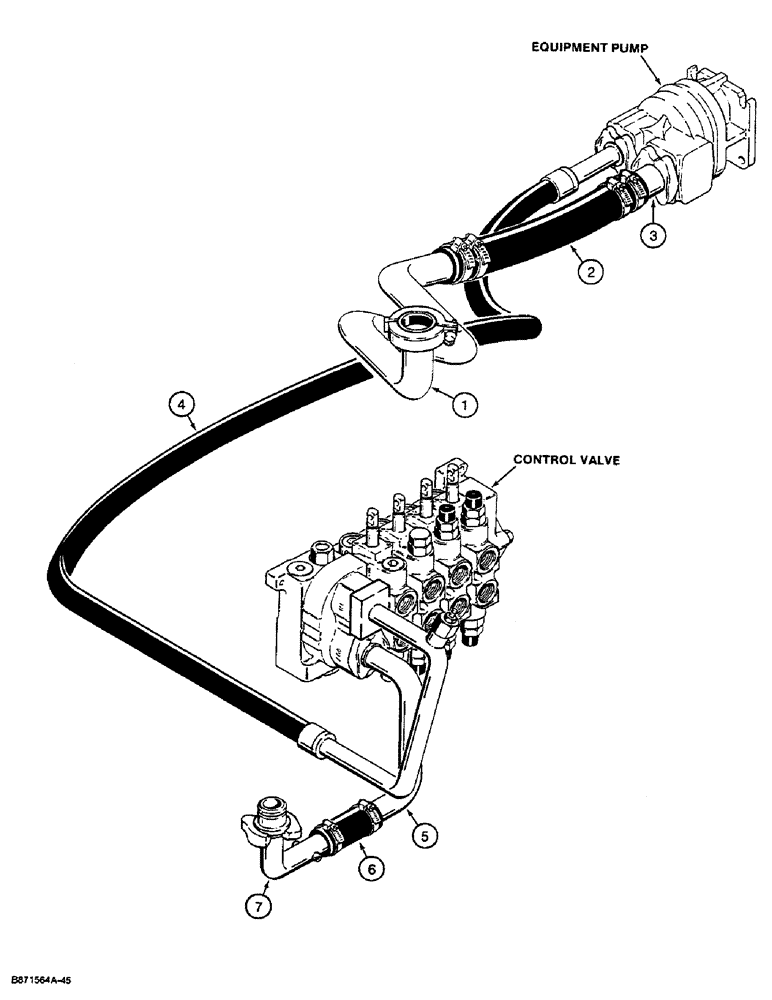 EQUIPMENT PUMP

3

2

1

4

CONTROL VALVE

5

6

7

B871564A-45