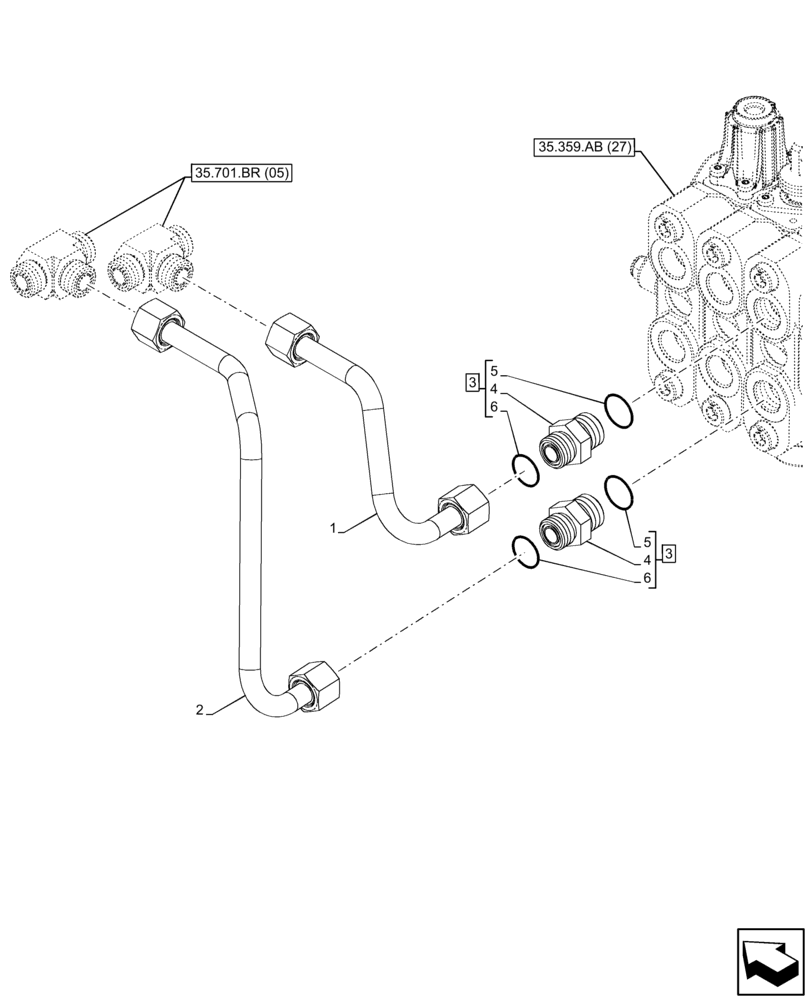 35.701.BR (05)

35.359.AB (27)

3
5
4
6

1

5
4
6
3

2