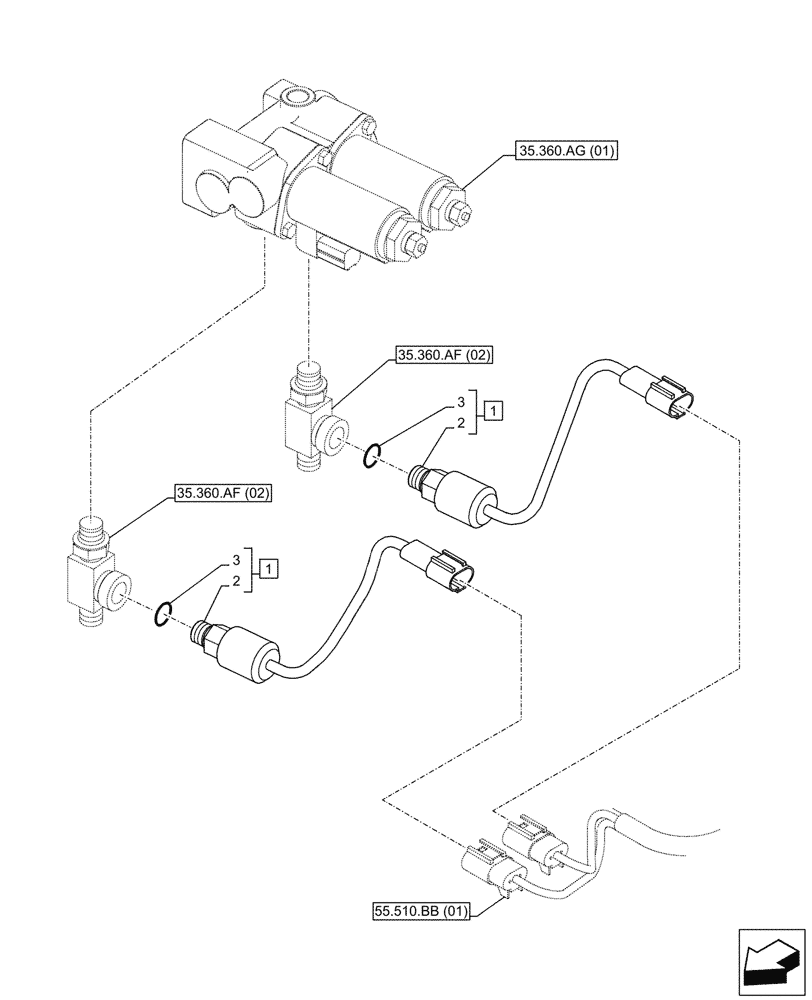 35.360.AG (01)

35.360.AF (02)

3
2
1

35.360.AF (02)

3
2
1

55.510.BB (01)