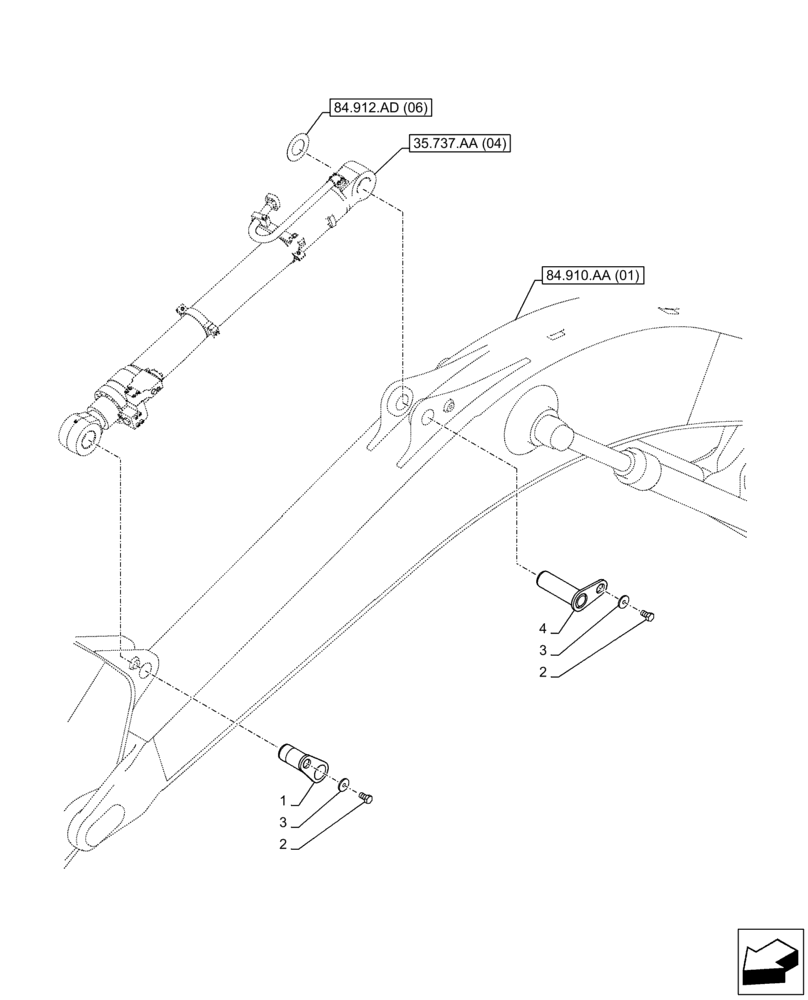 84.912.AD (06)

35.737.AA (04)

84.910.AA (01)

4

3

2

1

3

2