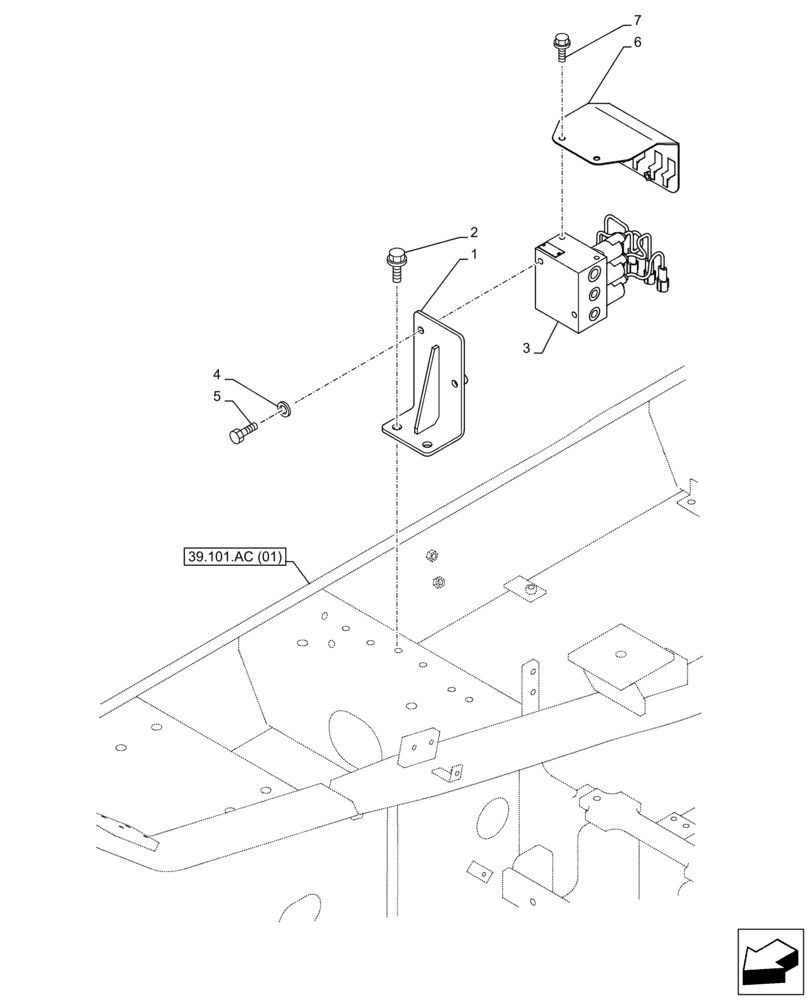 7
6
2
1
3
4
5
39.101.AC (01)