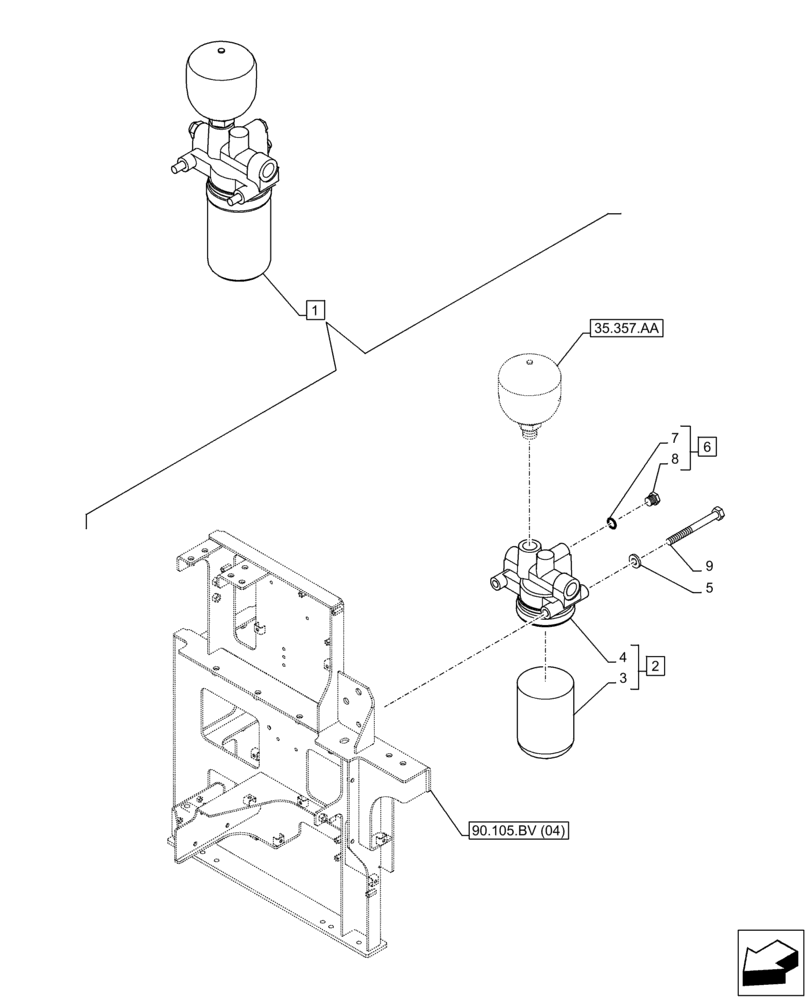 1

35.357.AA

7

8

6

9

5

4

3

2

90.105.BV (04)