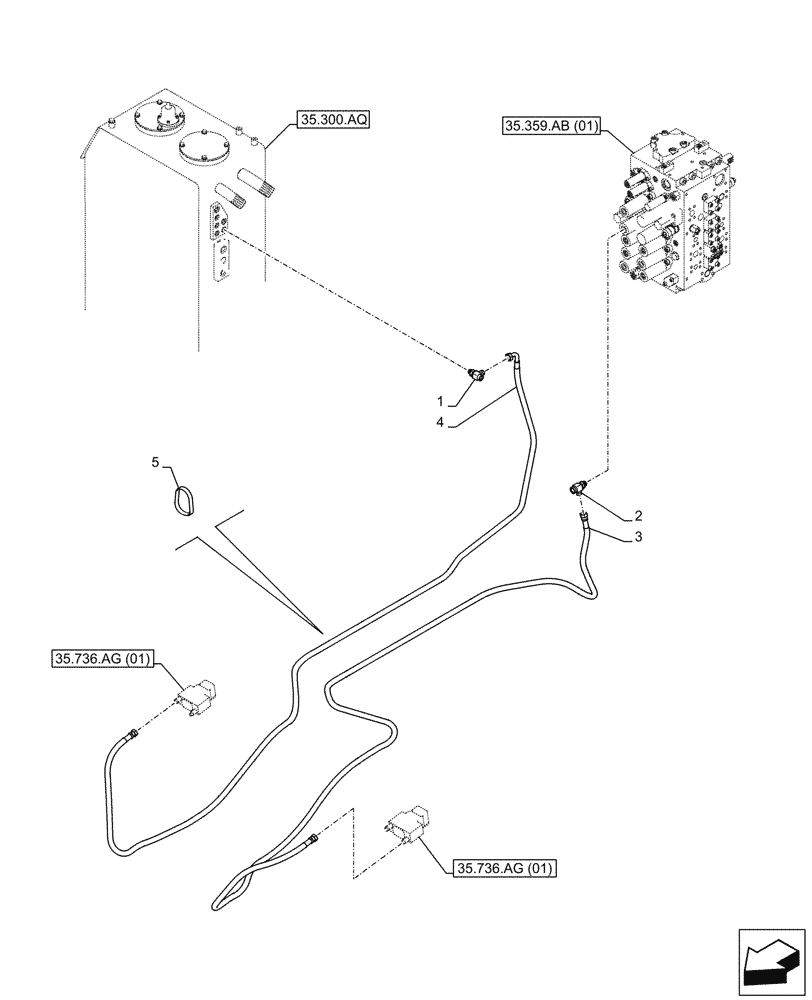 35.300.AQ

35.359.AB (01)

1

4

5

2

3

35.736.AG (01)

35.736.AG (01)