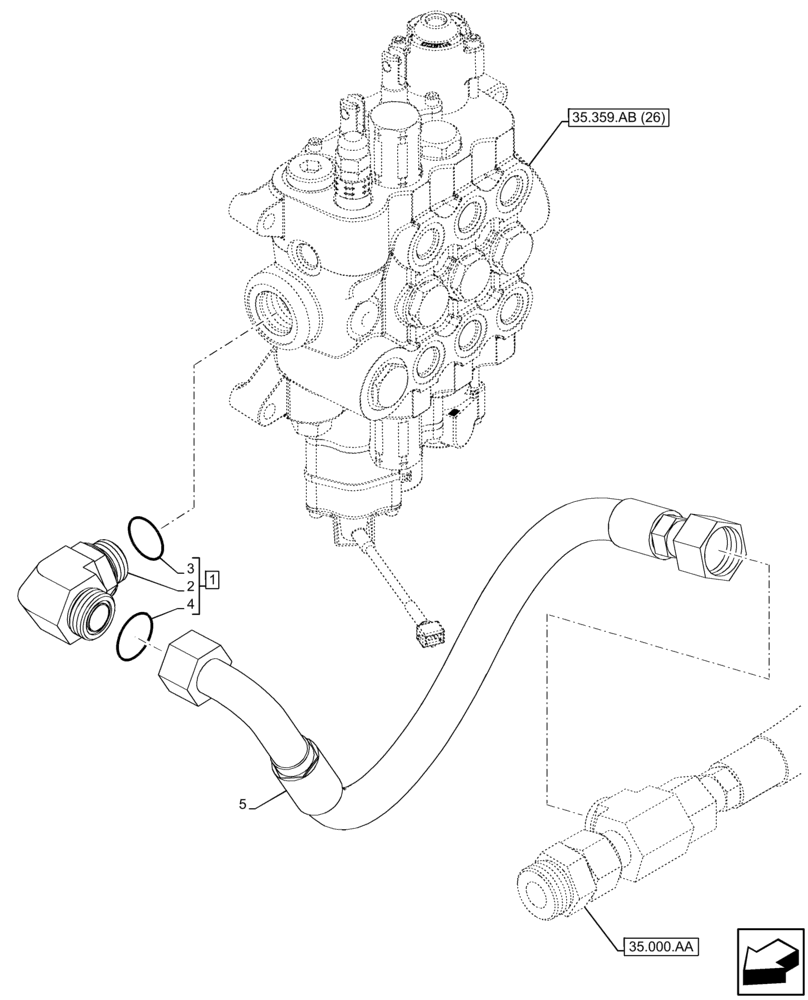 35.359.AB (26)

3
2
4
1

5

35.000.AA