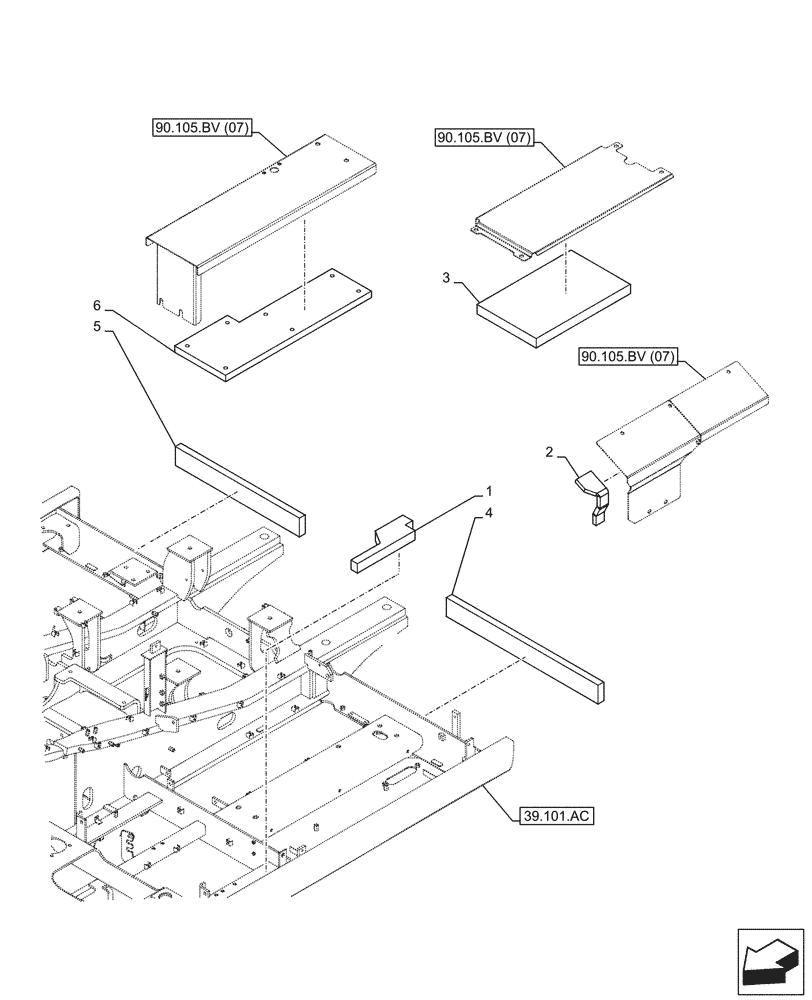 90.105.BV (07)

90.105.BV (07)

3

6

5

90.105.BV (07)

2

1

4

39.101.AC