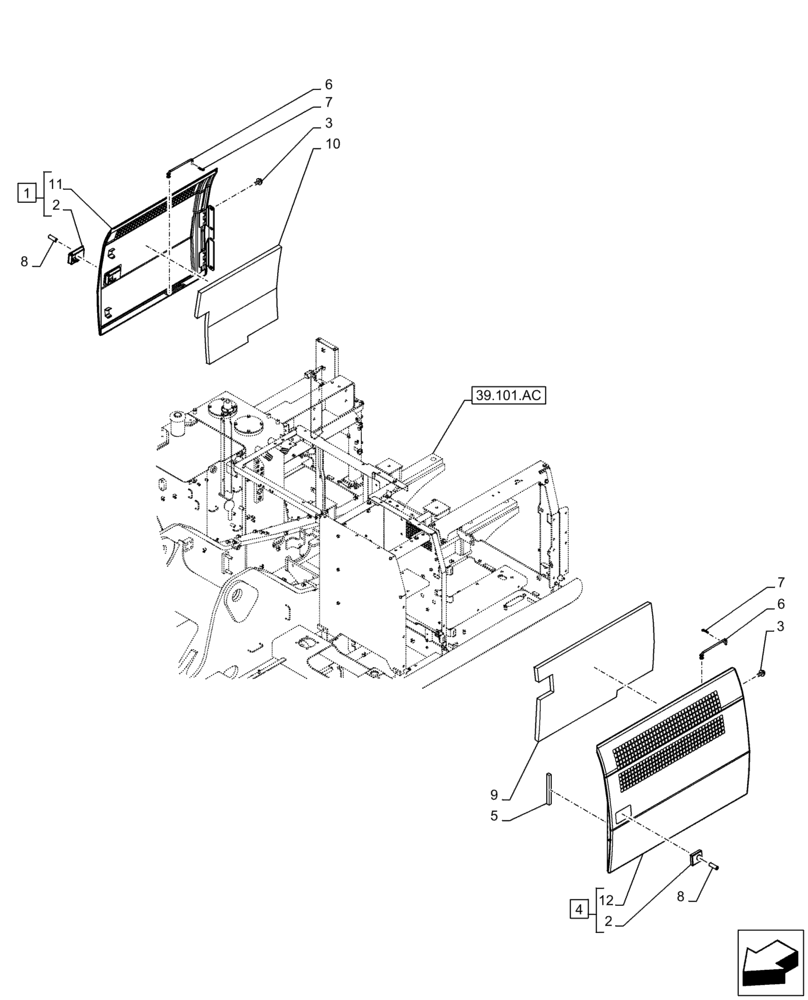 6
7
3
10
1
11
2
8
39.101.AC
7
6
3
9
5
4
12
2
8