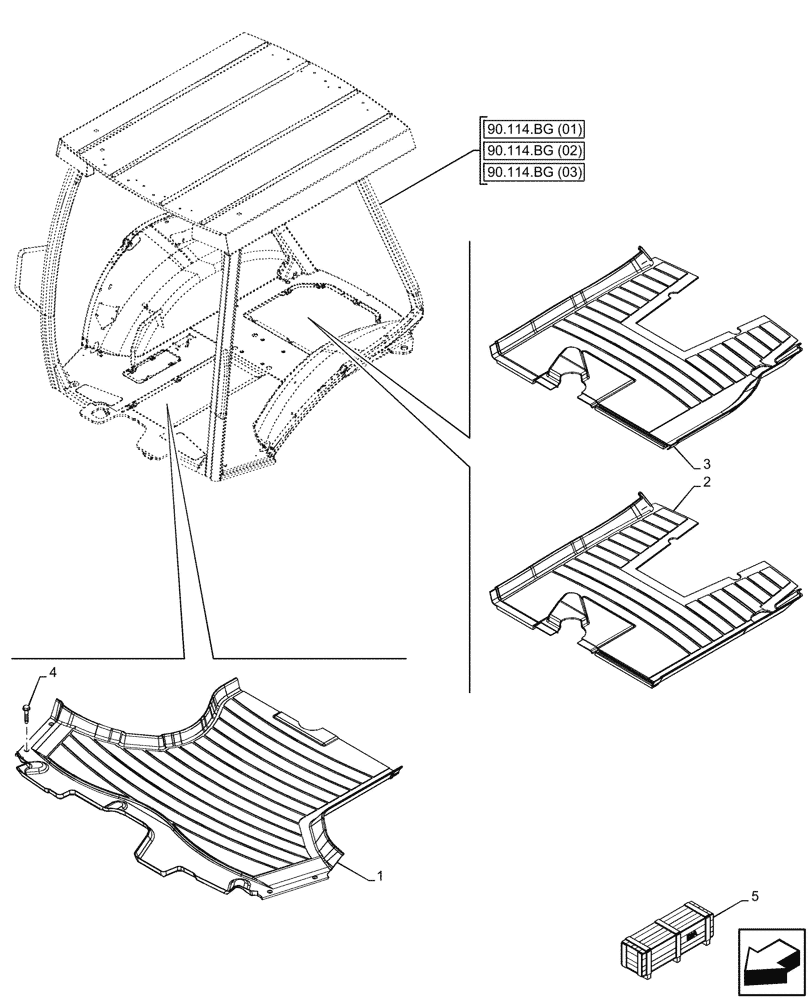 90.114.BG (01)
90.114.BG (02)
90.114.BG (03)

3
2
4
1
5