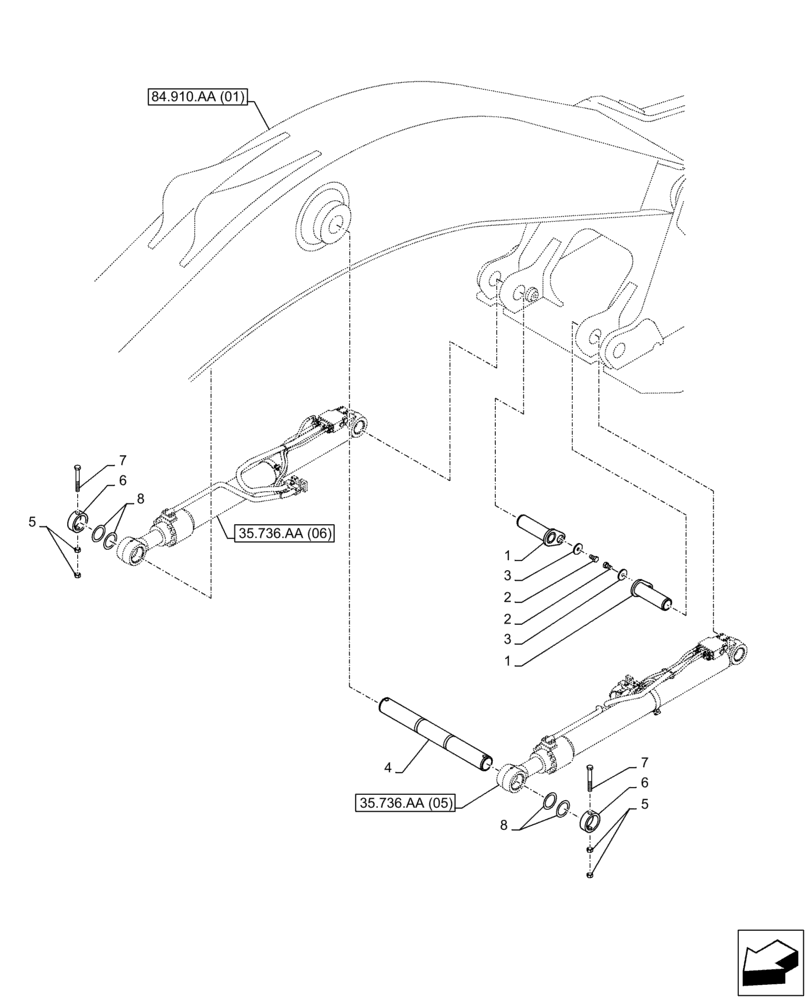 84.910.AA (01)

7
6
8
5
35.736.AA (06)

1
3
2
2
3
1

4
35.736.AA (05)
7
6
5
8