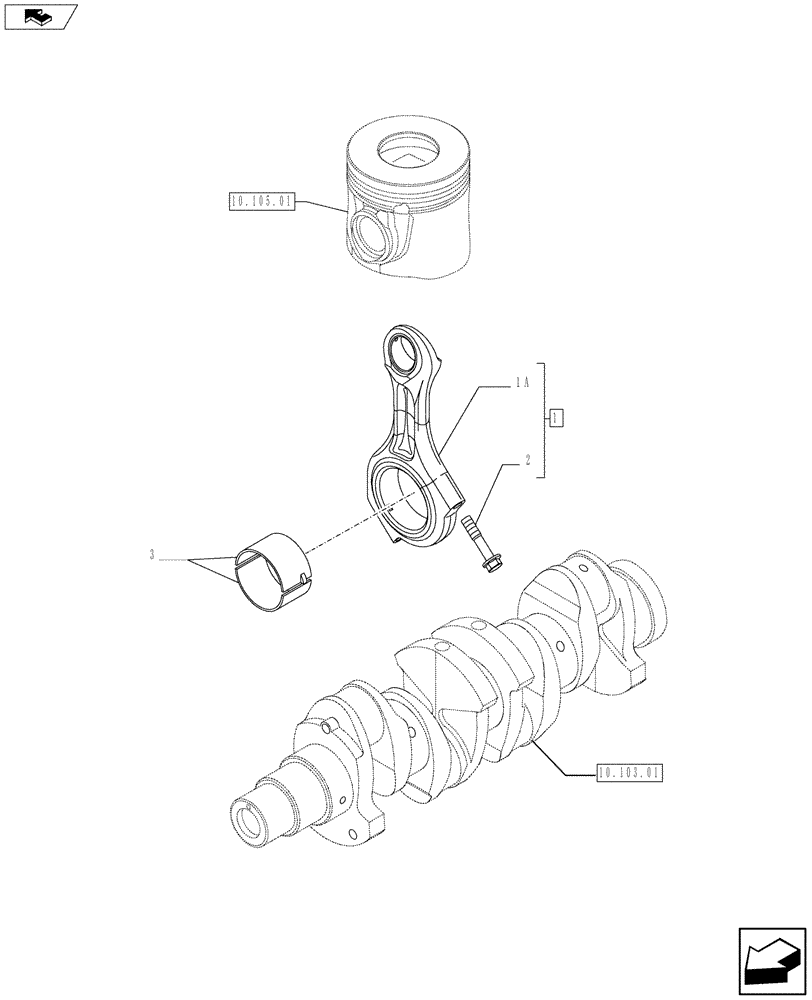 10.105.01

1A

1

2

3

10.103.01