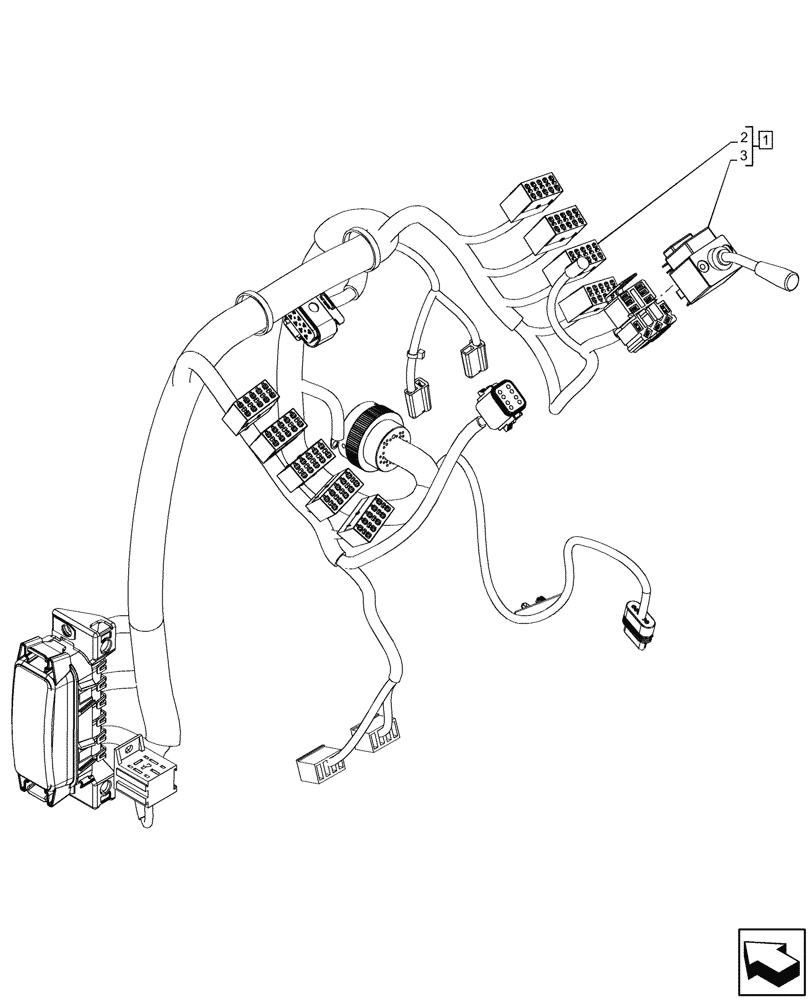 2
3
1