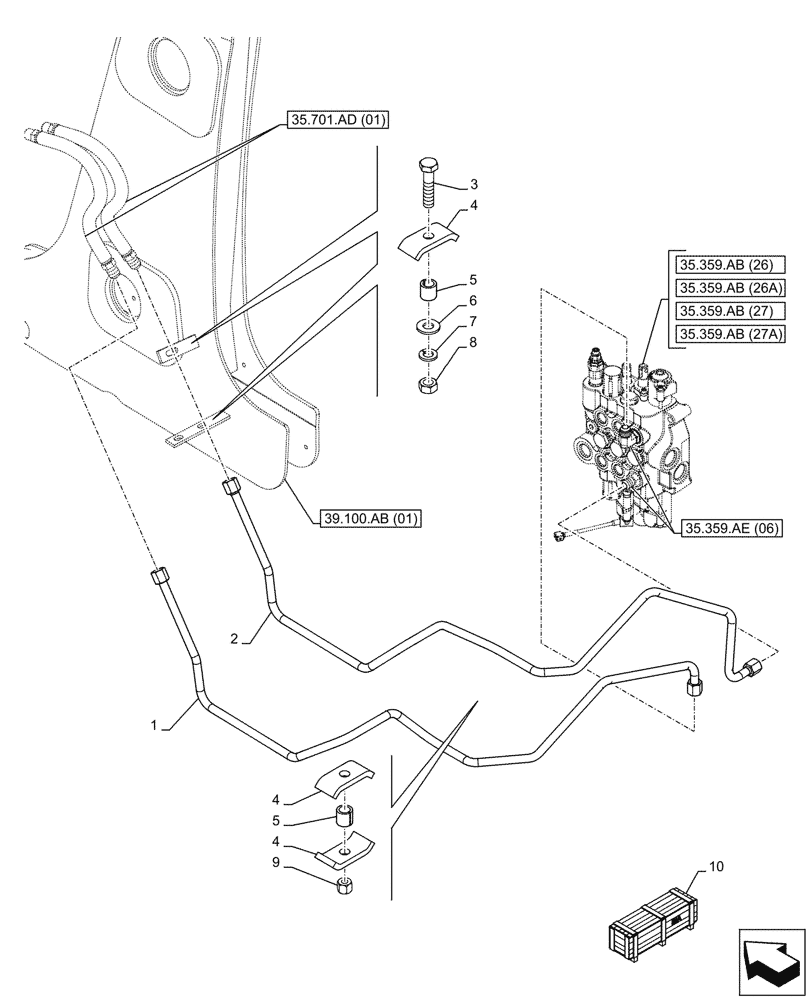 35.701.AD (01)

3
4
5
6
7
8

35.359.AB (26)
35.359.AB (26A)
35.359.AB (27)
35.359.AB (27A)

39.100.AB (01)

35.359.AE (06)

2

1

4
5
4
9

10