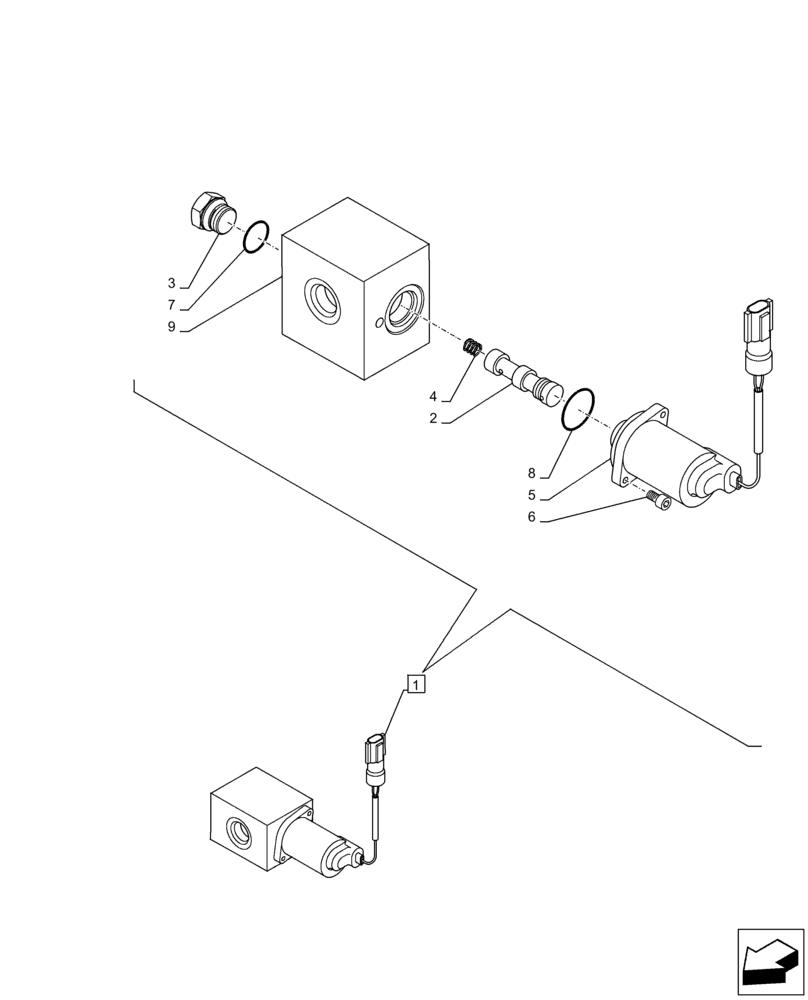 3
7
9
4
2
8
5
6
1