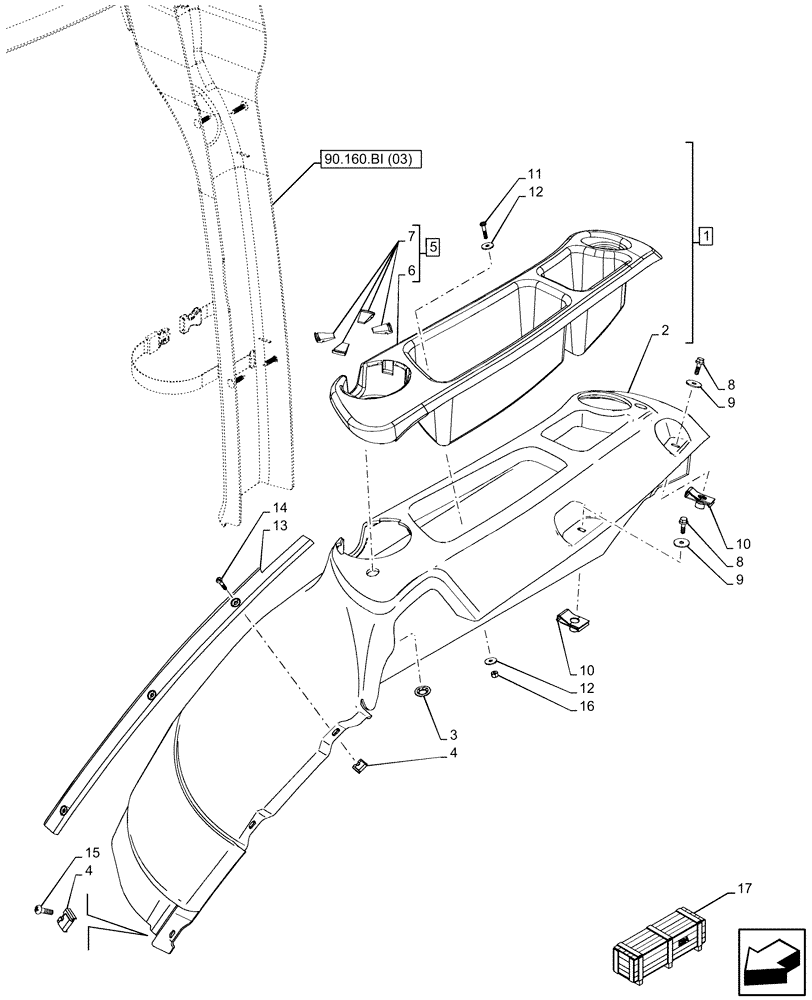 90.160.BI (03)

11
12
7
5
6
1
2
8
9
10
8
9
14
13
10
12
16
3
4
15
4
17