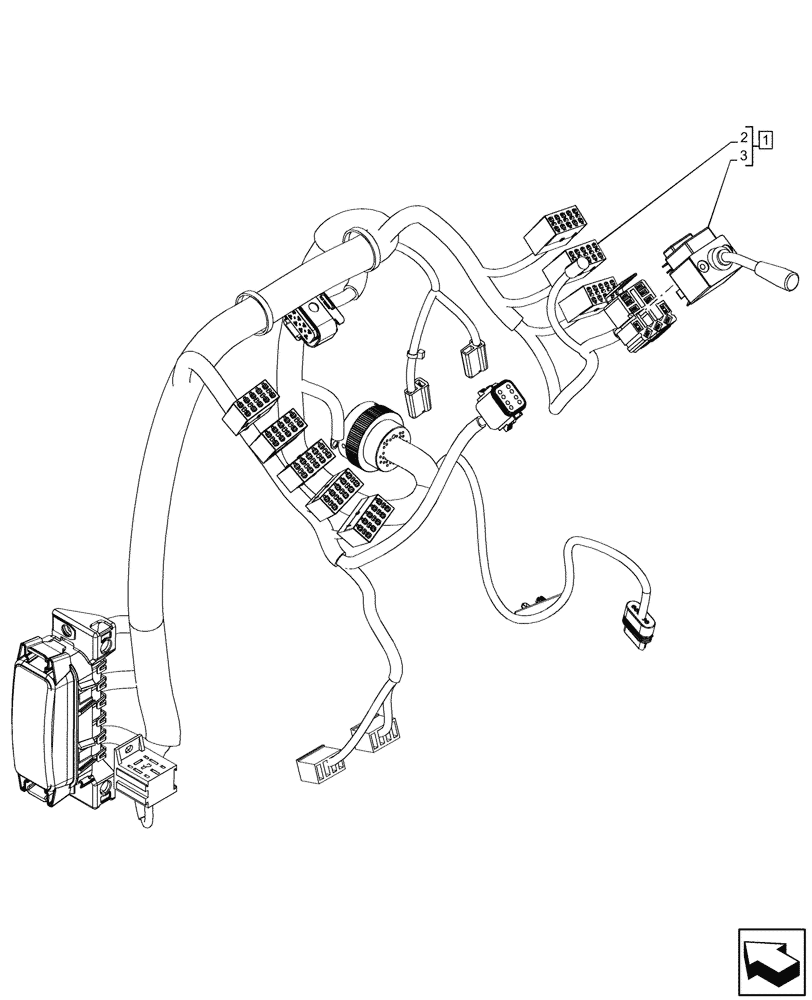 2
3
1