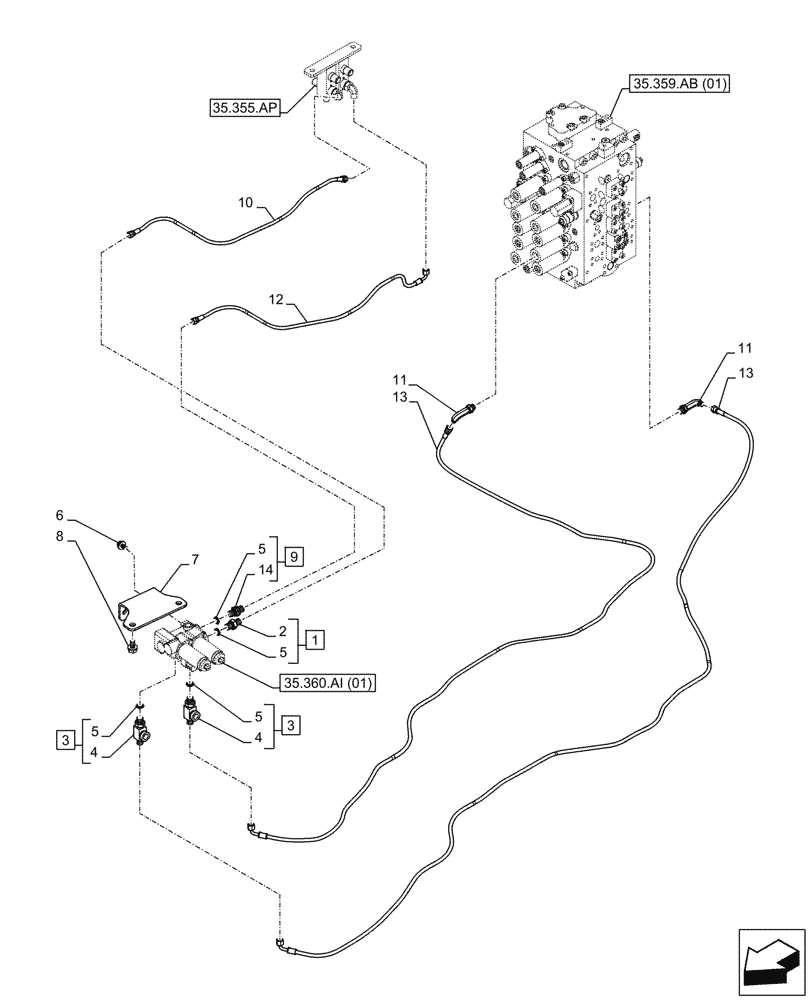 35.355.AP

35.359.AB (01)

10

12

11
13

11
13

6
8

7

5
14
9

2
5
1

35.360.AI (01)

3
5
4

5
4
3