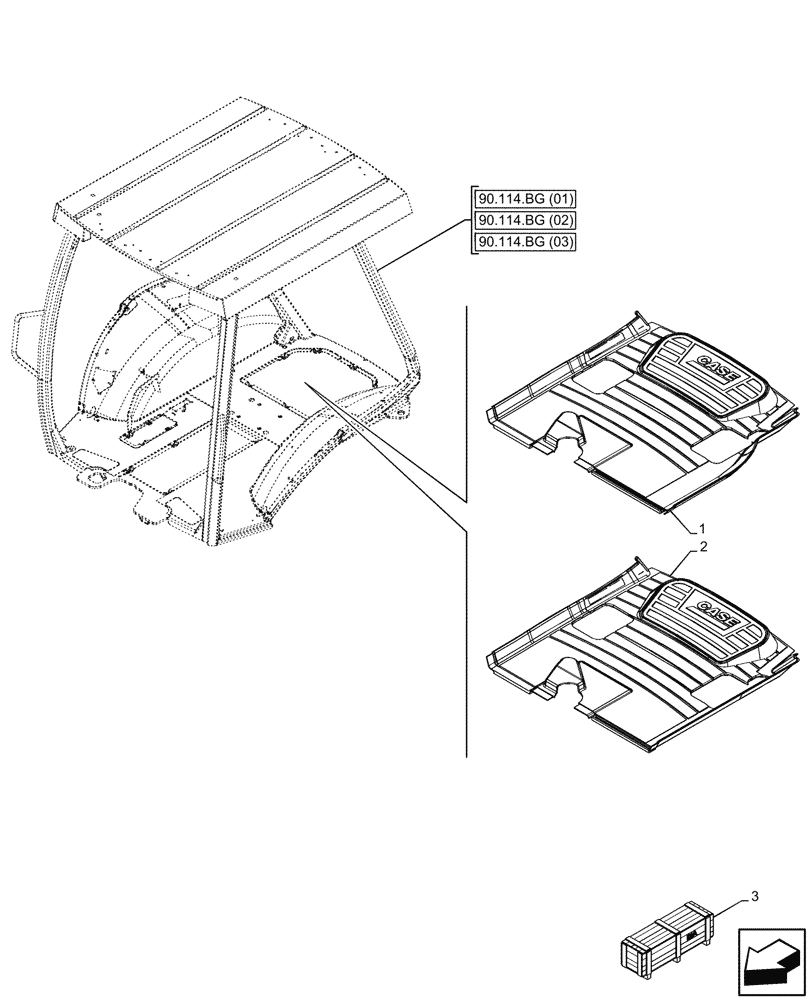 90.114.BG (01)
90.114.BG (02)
90.114.BG (03)

CASE

1

2

CASE

3