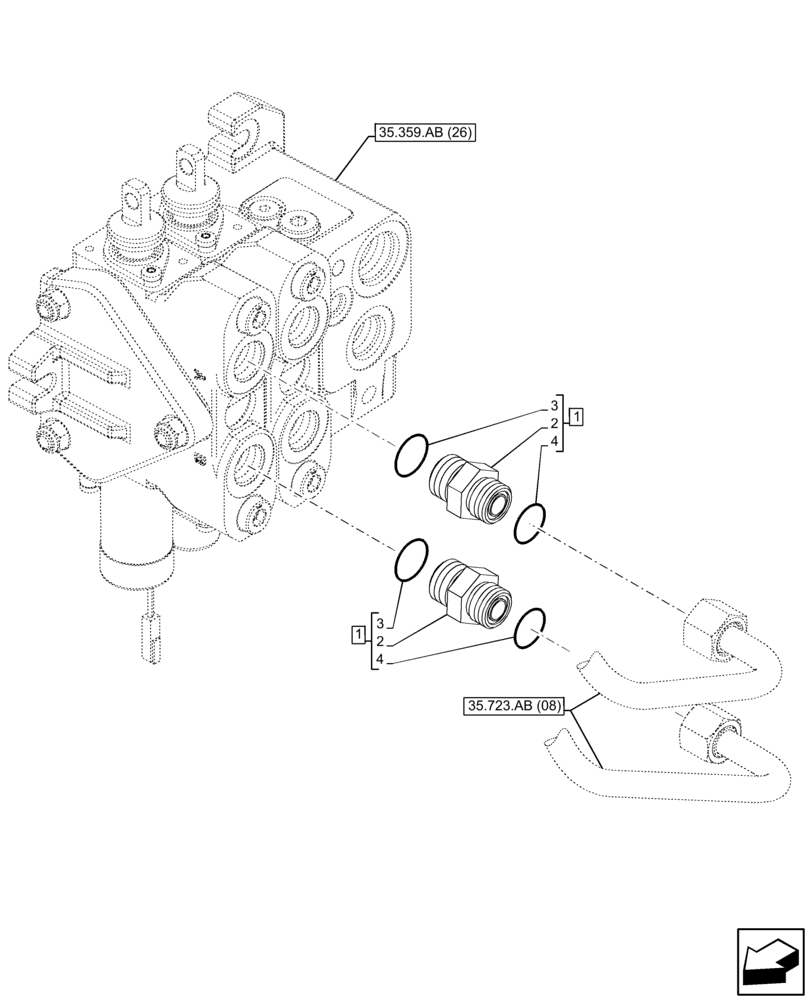 35.359.AB (26)

3
2
4
1

1
3
2
4

35.723.AB (08)