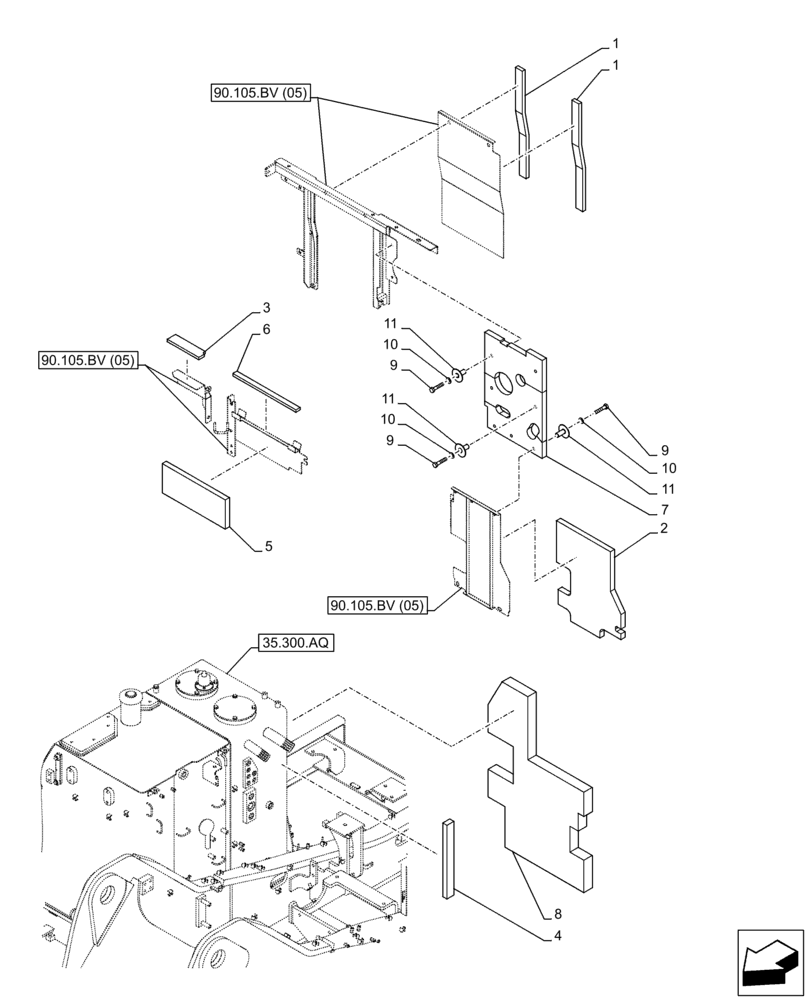 1
1
90.105.BV (05)
3
6
90.105.BV (05)
11
10
9
11
10
9
9
10
11
7
2
5
90.105.BV (05)
35.300.AQ
8
4