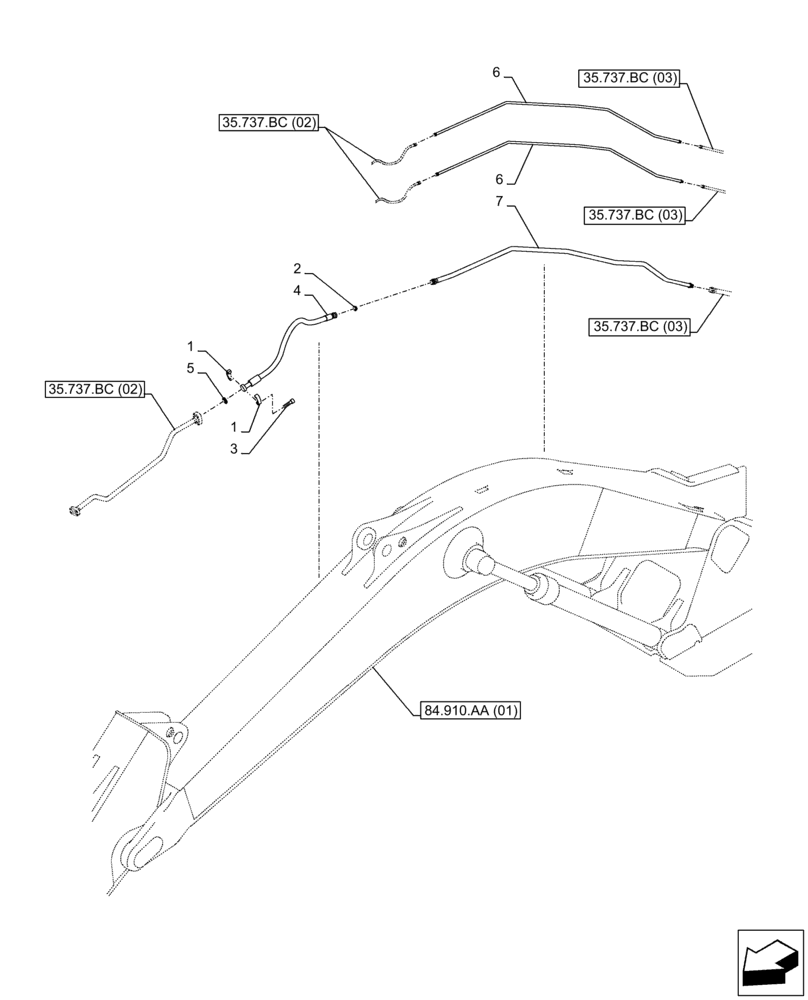 6
35.737.BC (03)
35.737.BC (02)
6
35.737.BC (03)
7
2
4
35.737.BC (03)
1
5
35.737.BC (02)
1
3
84.910.AA (01)