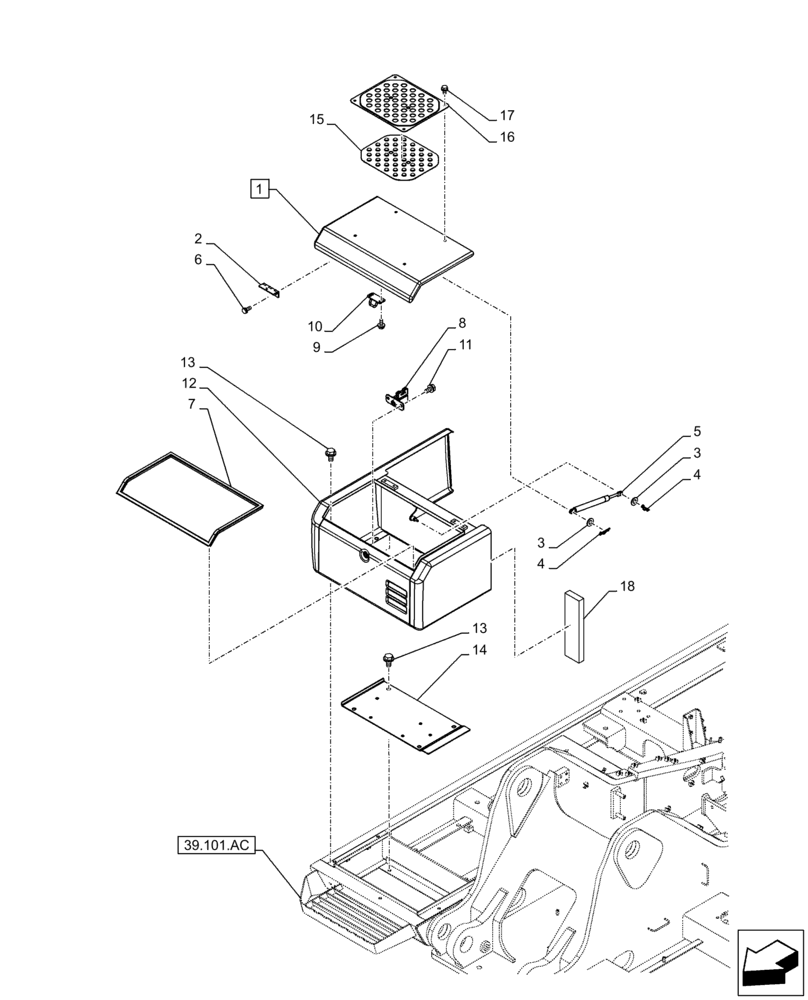 17
16
15
1
2
6
10
9
8
11
13
12
7
5
3
4
3
4
18
13
14
39.101.AC