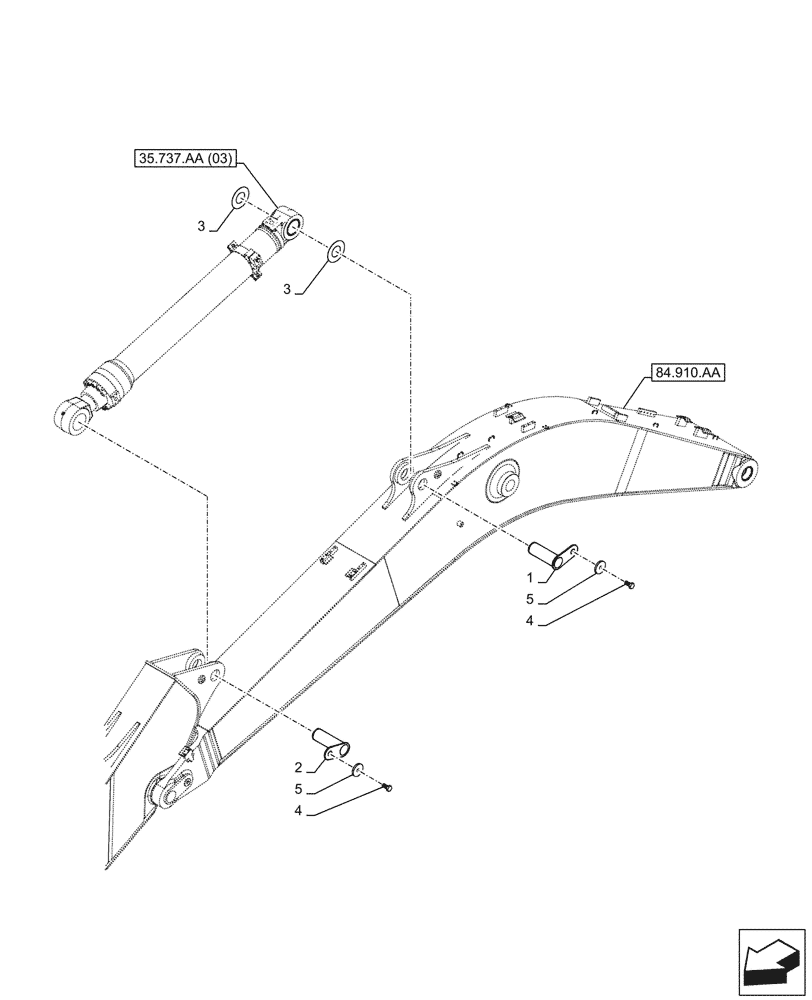 35.737.AA (03)

3

3

84.910.AA

1

5

4

2

5

4