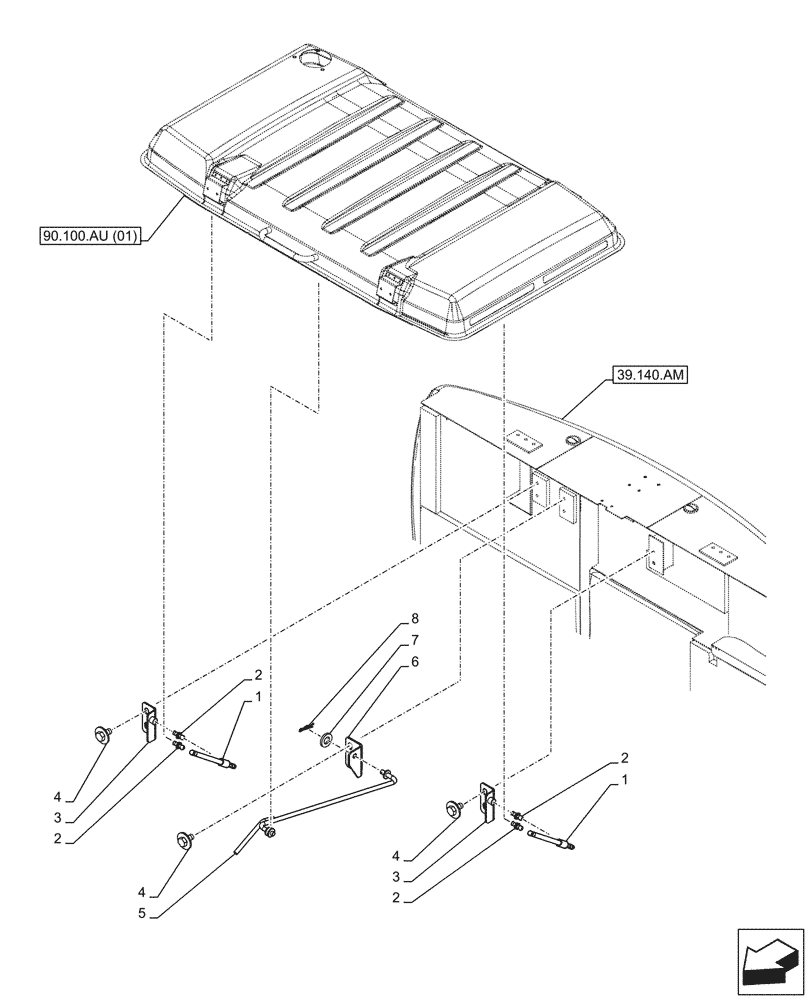 90.100.AU (01)

39.140.AM

8
7
6
2
1
4
3
2
4
5
2
1
4
3
2