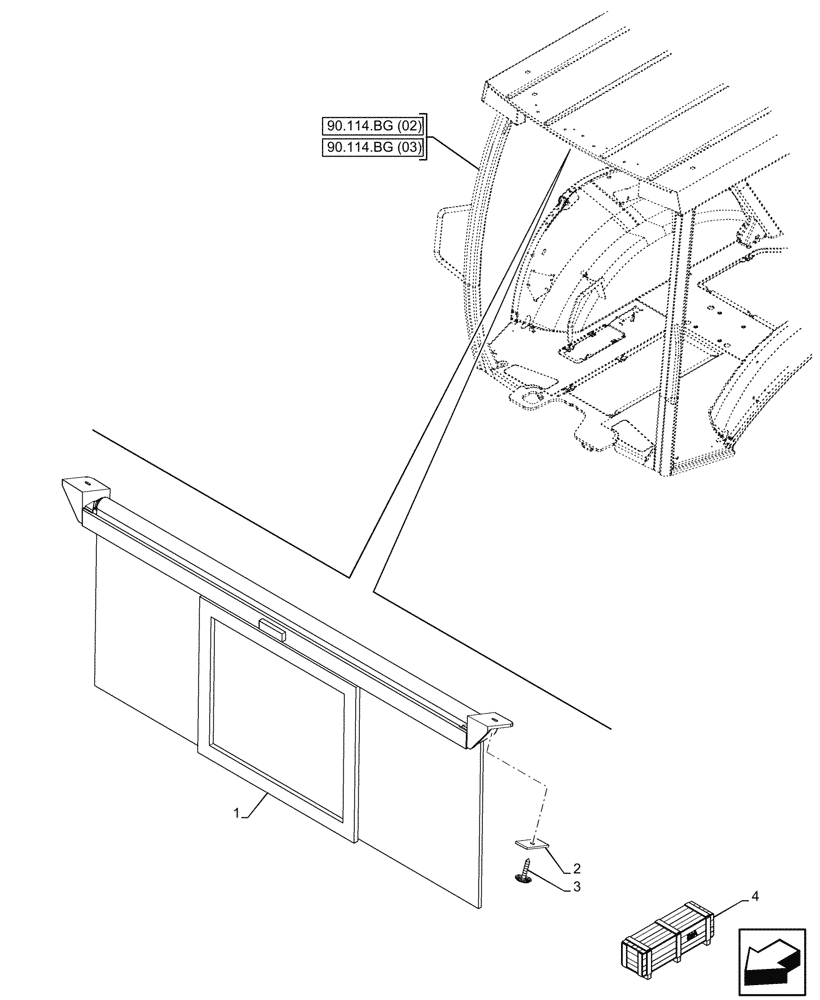 90.114.BG (02)
90.114.BG (03)
1
2
3
4