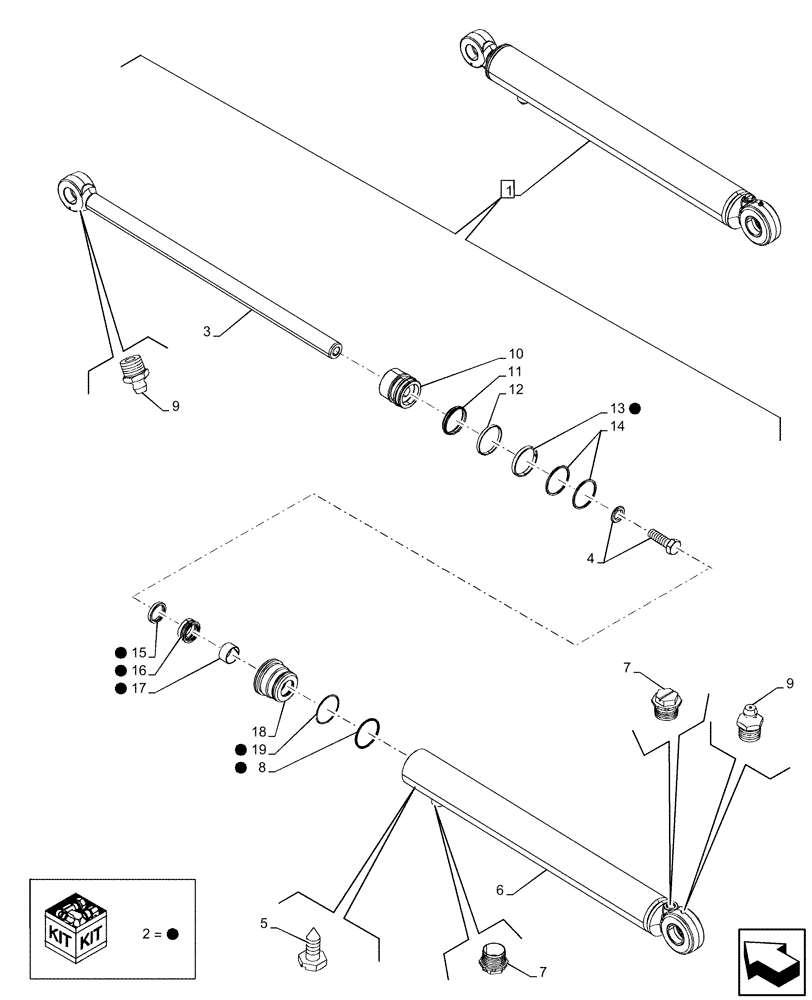 1

3

9

10

11

12

13 ●

14

4

● 15

● 16

● 17

18

● 19

● 8

7

9

6

5

7

KIT KIT

2 = ●