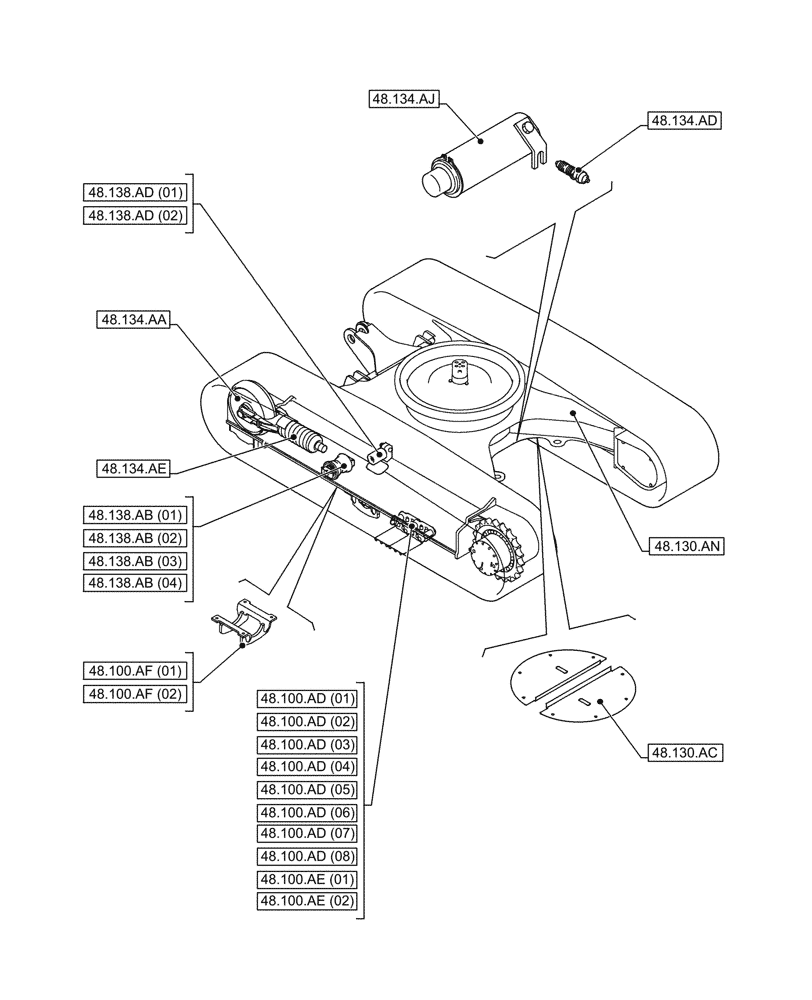 48.134.AJ

48.134.AD

48.138.AD (01)
48.138.AD (02)

48.134.AA

48.134.AE

48.138.AB (01)
48.138.AB (02)
48.138.AB (03)
48.138.AB (04)

48.130.AN

48.100.AF (01)
48.100.AF (02)

48.100.AD (01)
48.100.AD (02)
48.100.AD (03)
48.100.AD (04)
48.100.AD (05)
48.100.AD (06)
48.100.AD (07)
48.100.AD (08)
48.100.AE (01)
48.100.AE (02)

48.130.AC