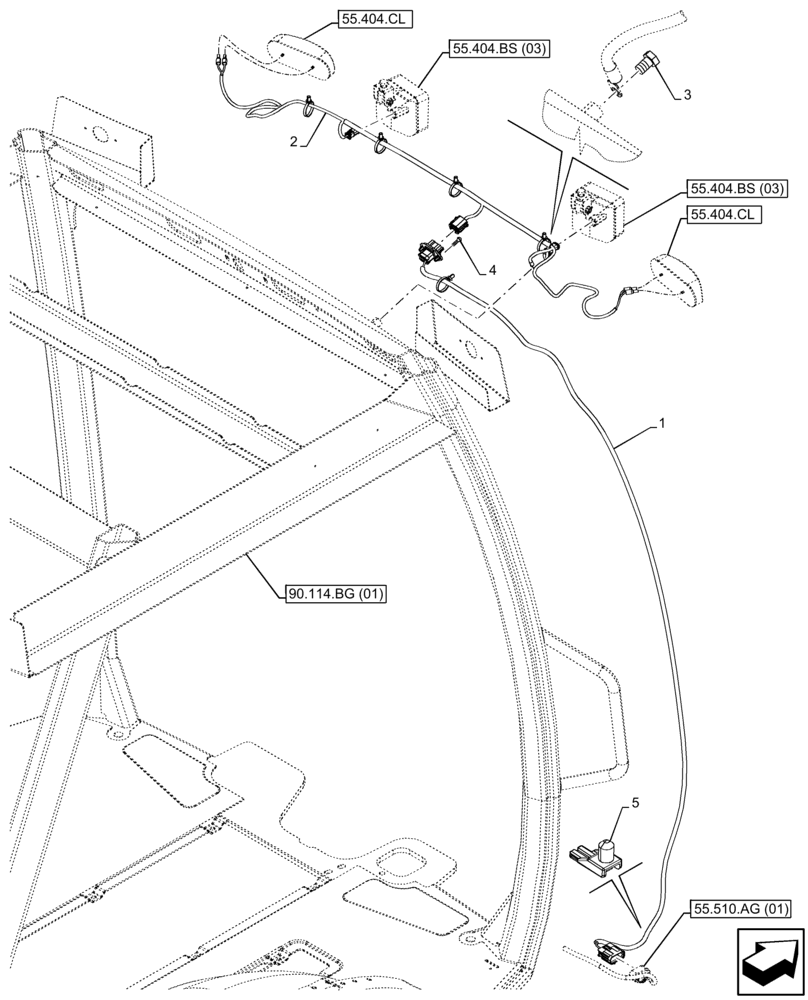 55.404.CL
55.404.BS (03)
3
2
55.404.BS (03)
55.404.CL
4
1
90.114.BG (01)
5
55.510.AG (01)