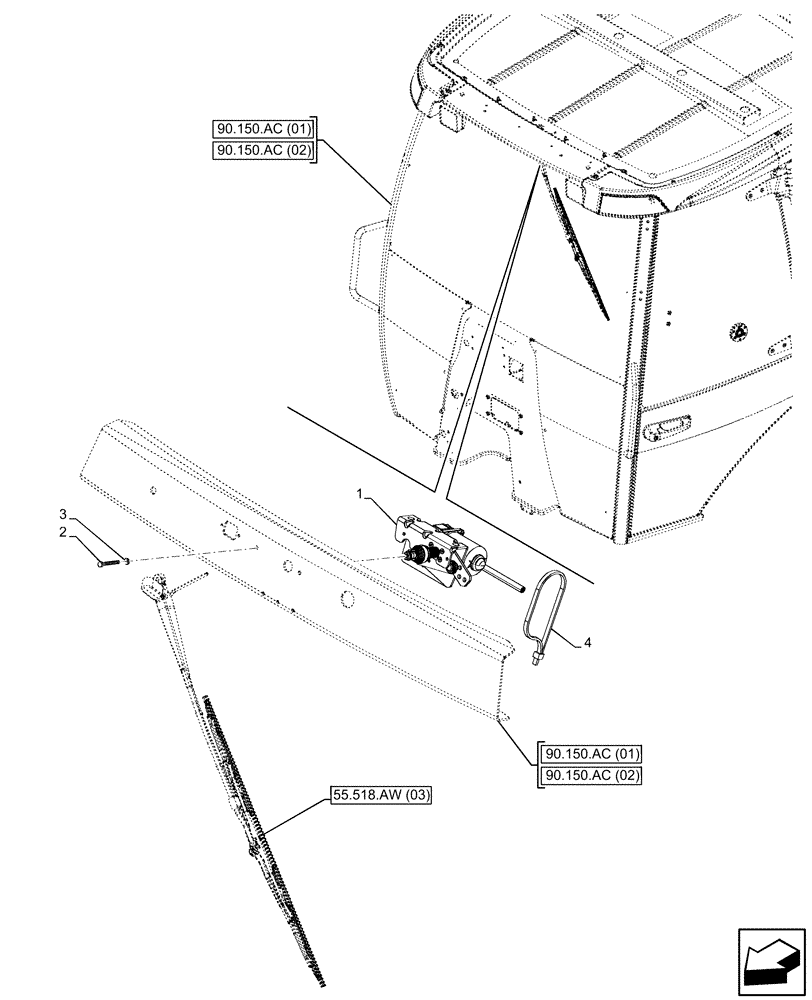 90.150.AC (01)
90.150.AC (02)

1

3
2

4

90.150.AC (01)
90.150.AC (02)

55.518.AW (03)