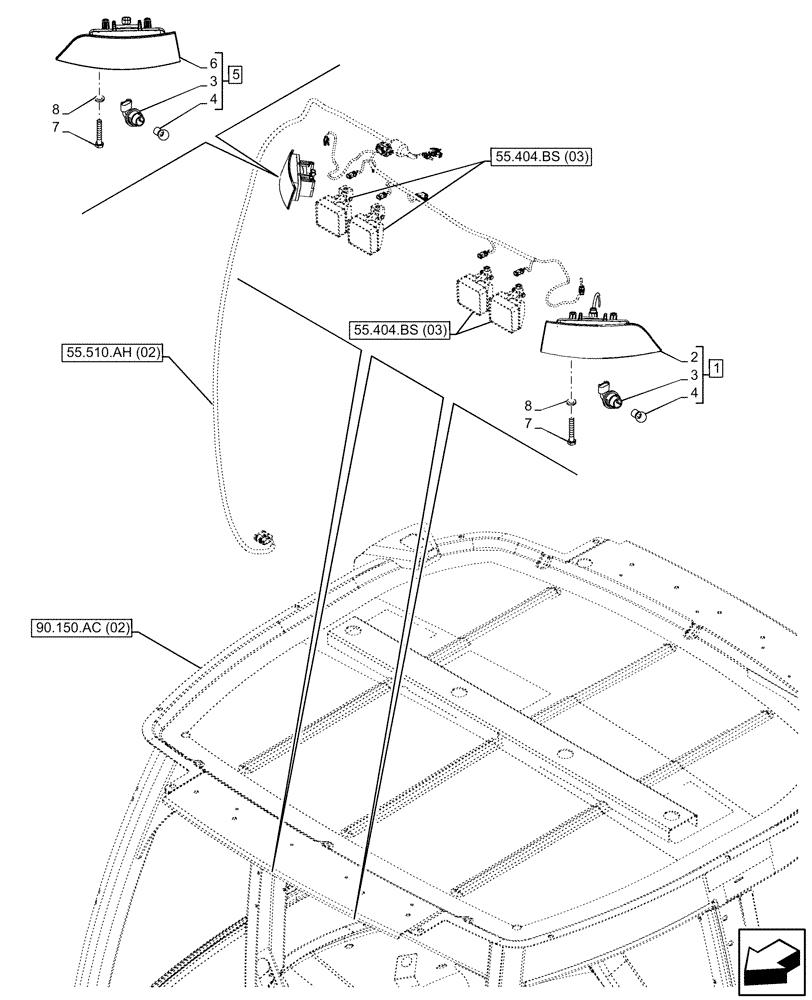 6
3
4
5
8
7
55.404.BS (03)
55.404.BS (03)
55.510.AH (02)
2
3
4
1
8
7
90.150.AC (02)