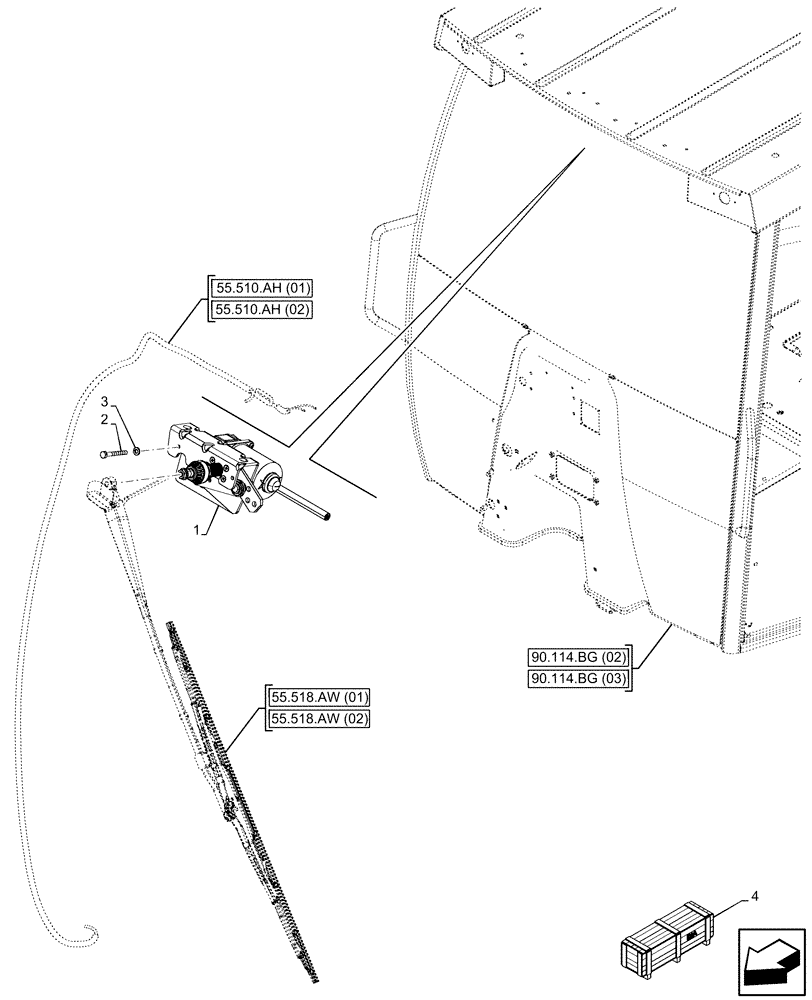 55.510.AH (01)
55.510.AH (02)

3
2
1

90.114.BG (02)
90.114.BG (03)

55.518.AW (01)
55.518.AW (02)

4