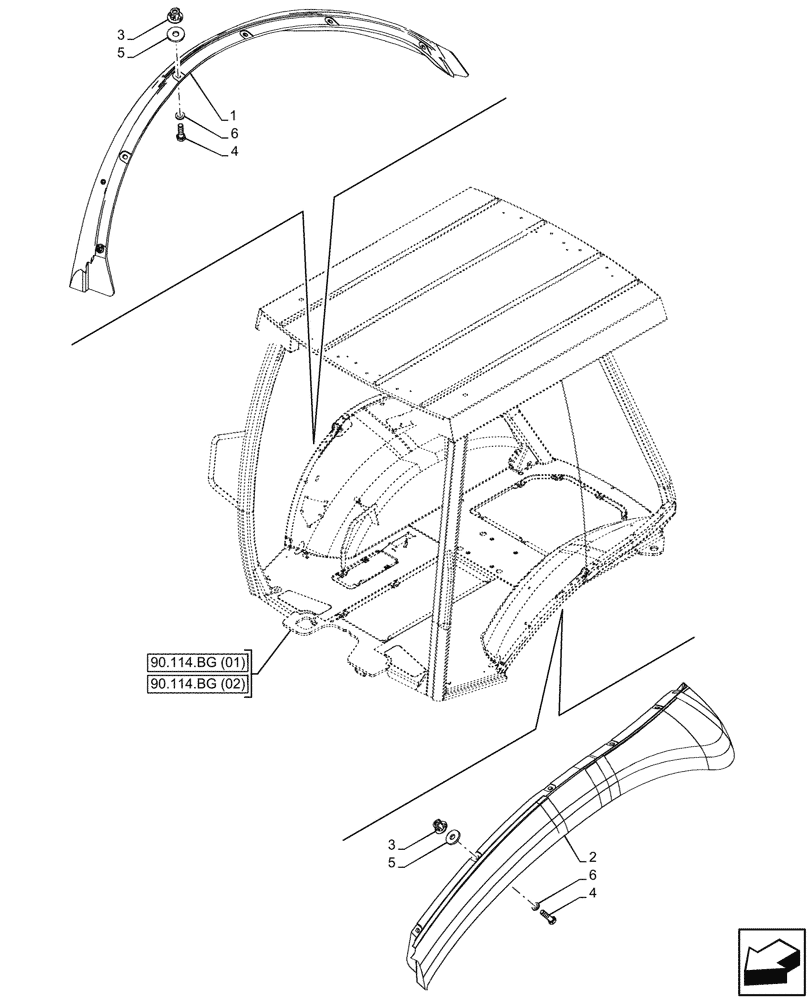 3
5
1
6
4
90.114.BG (01)
90.114.BG (02)
3
5
2
6
4