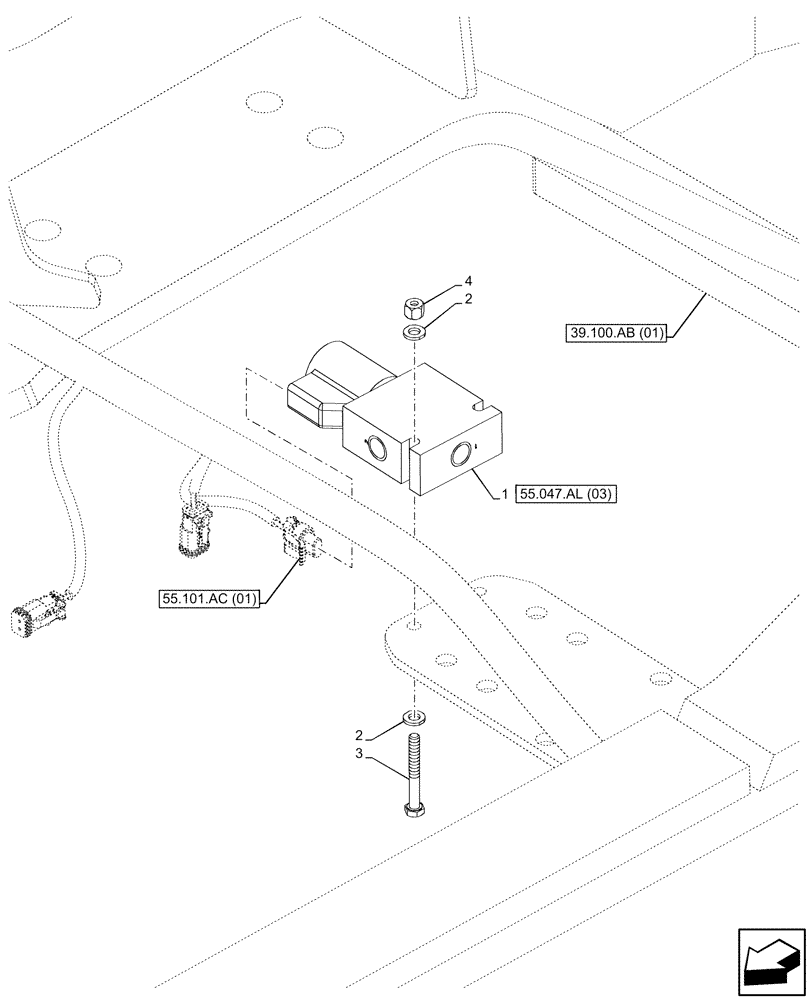 4
2
39.100.AB (01)
1
55.047.AL (03)
55.101.AC (01)
2
3