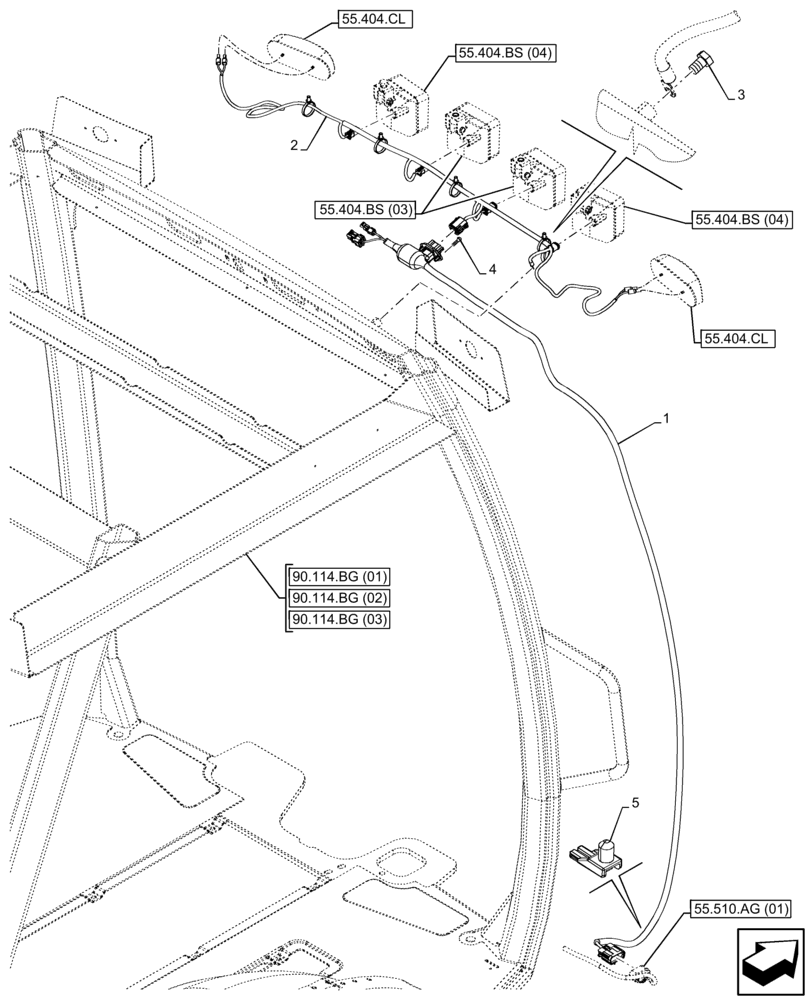 55.404.CL

55.404.BS (04)

3

2

55.404.BS (03)

55.404.BS (04)

4

55.404.CL

1

90.114.BG (01)
90.114.BG (02)
90.114.BG (03)

5

55.510.AG (01)