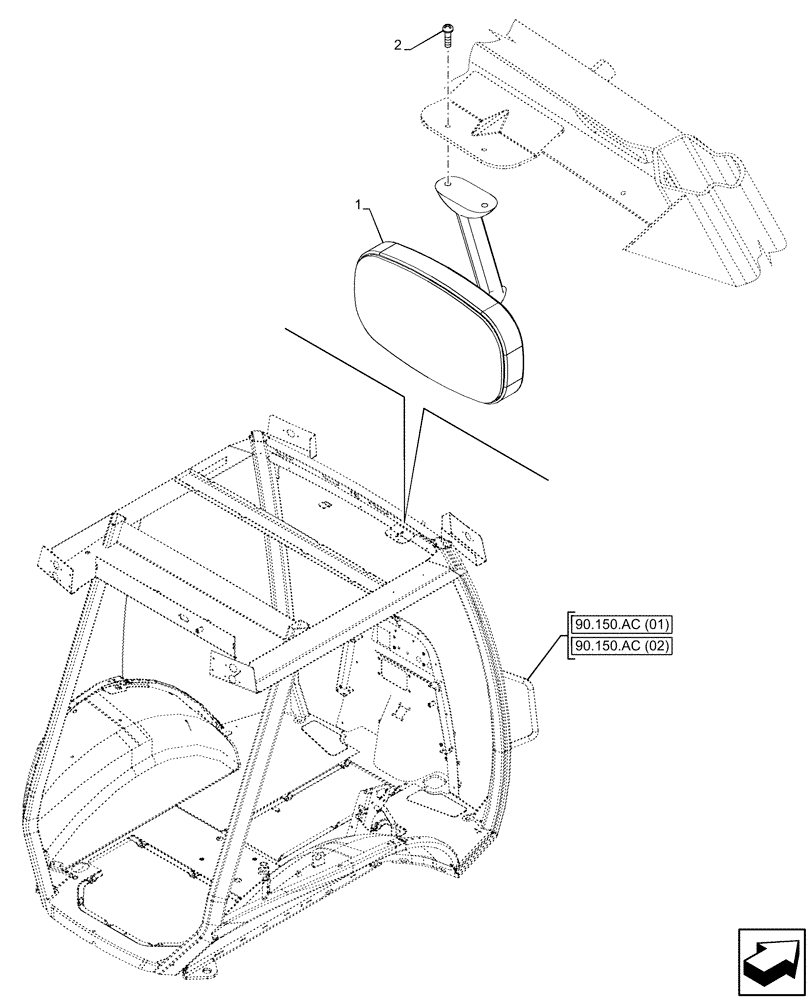 2
1
90.150.AC (01)
90.150.AC (02)