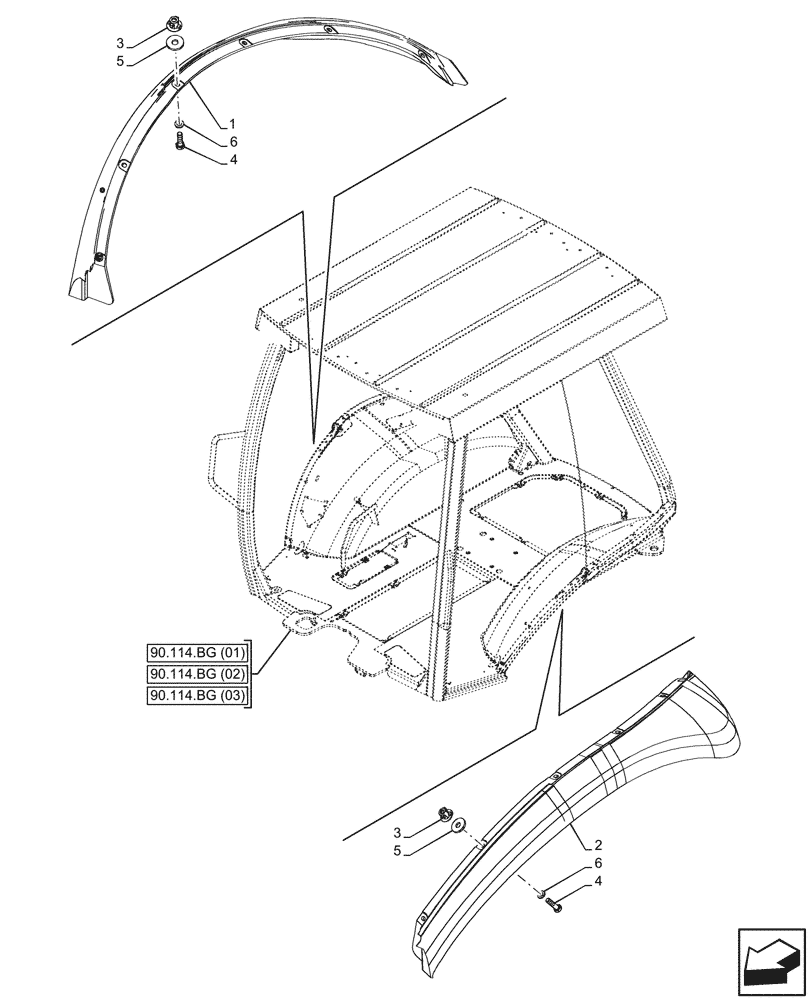 3
5
1
6
4

90.114.BG (01)
90.114.BG (02)
90.114.BG (03)

3
5
2
6
4