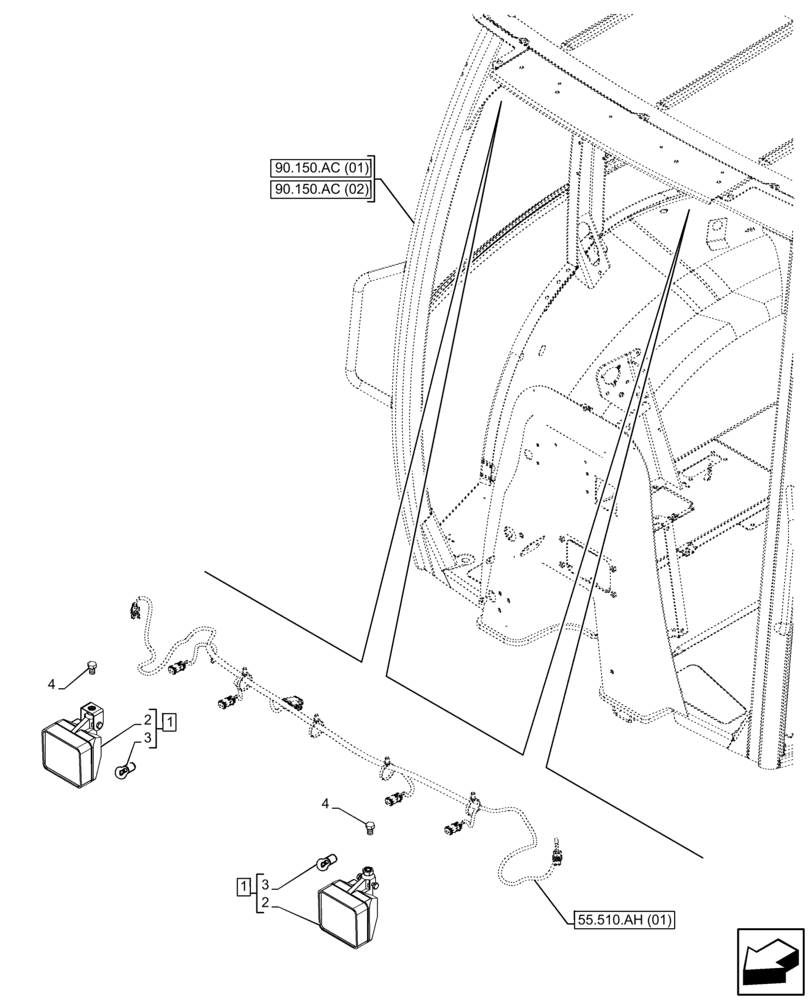 90.150.AC (01)
90.150.AC (02)

4
2
3
1

4

1
3
2

55.510.AH (01)