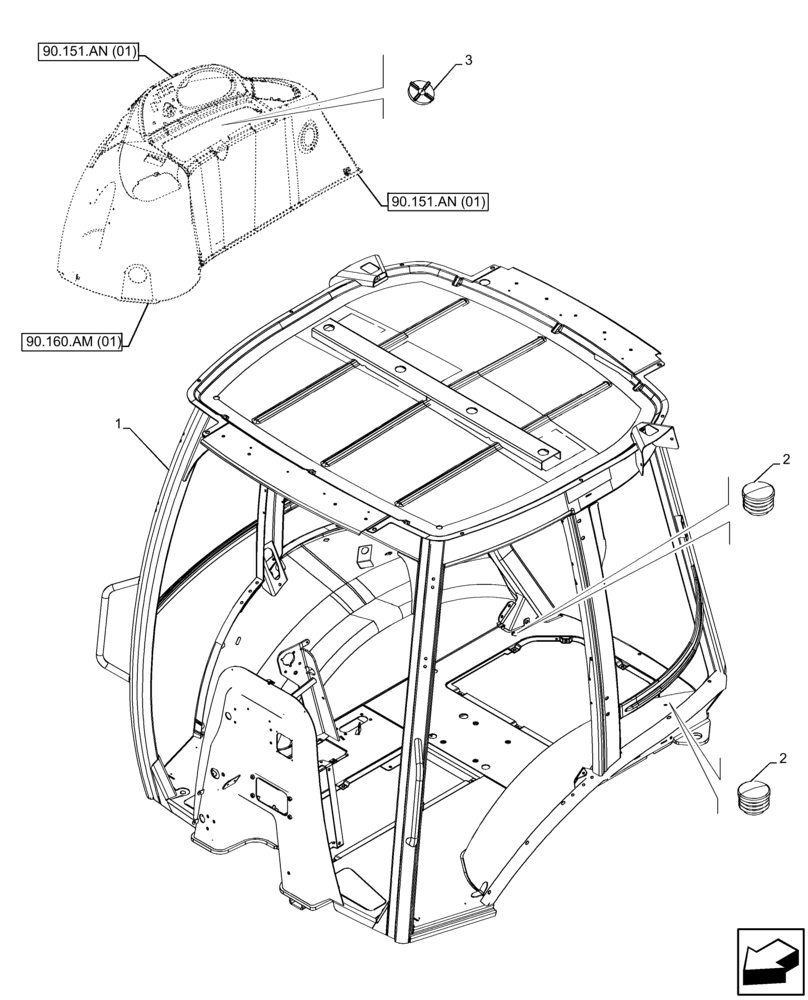 90.151.AN (01)

3

90.151.AN (01)

90.160.AM (01)

1

2

2