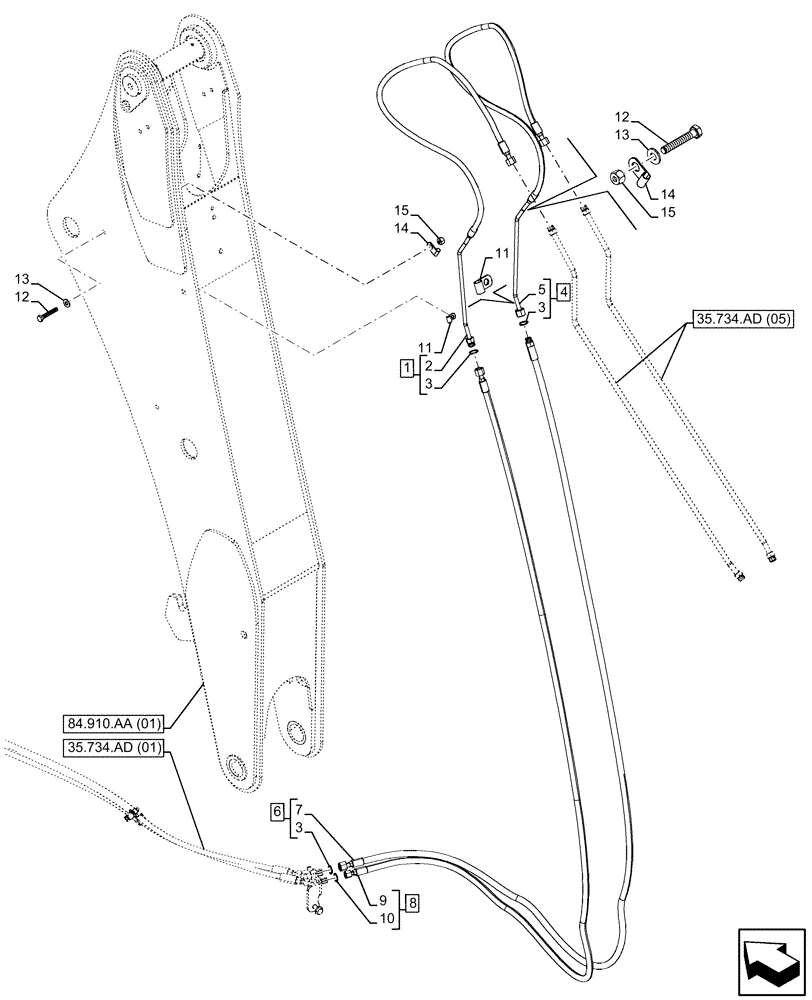 12
13
14
15
15
14
11
13
12
5
3
4
35.734.AD (05)
11
1
2
3
84.910.AA (01)
35.734.AD (01)
6
7
3
9
10
8