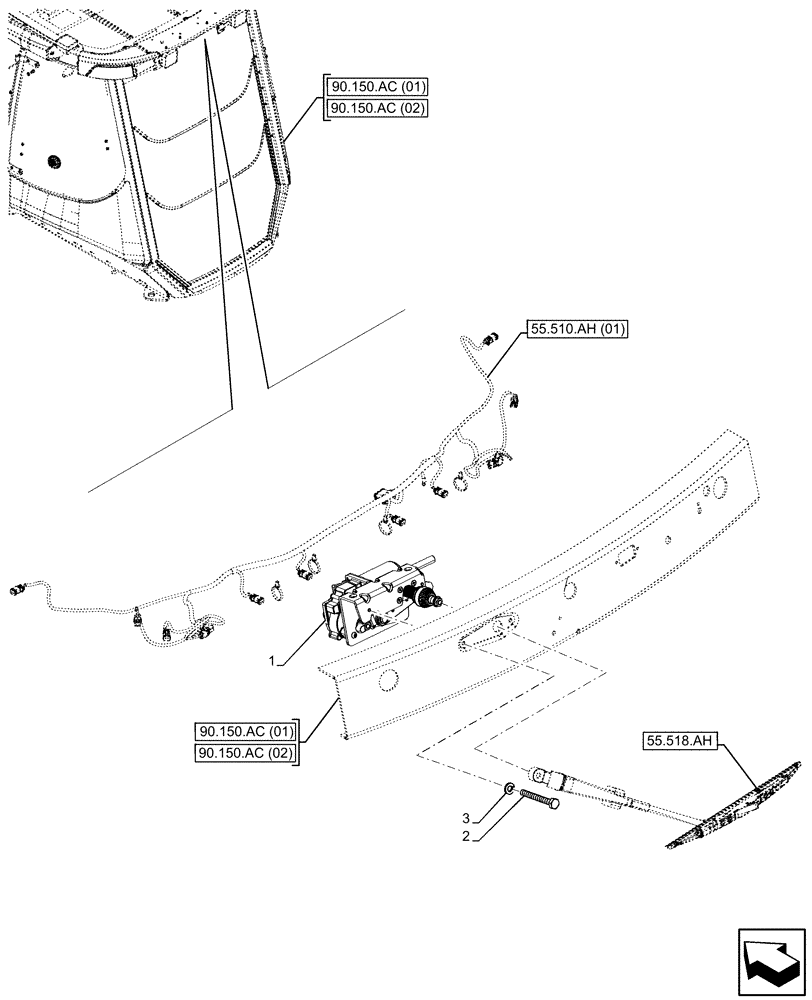 90.150.AC (01)
90.150.AC (02)

55.510.AH (01)

1

90.150.AC (01)
90.150.AC (02)

55.518.AH

3
2