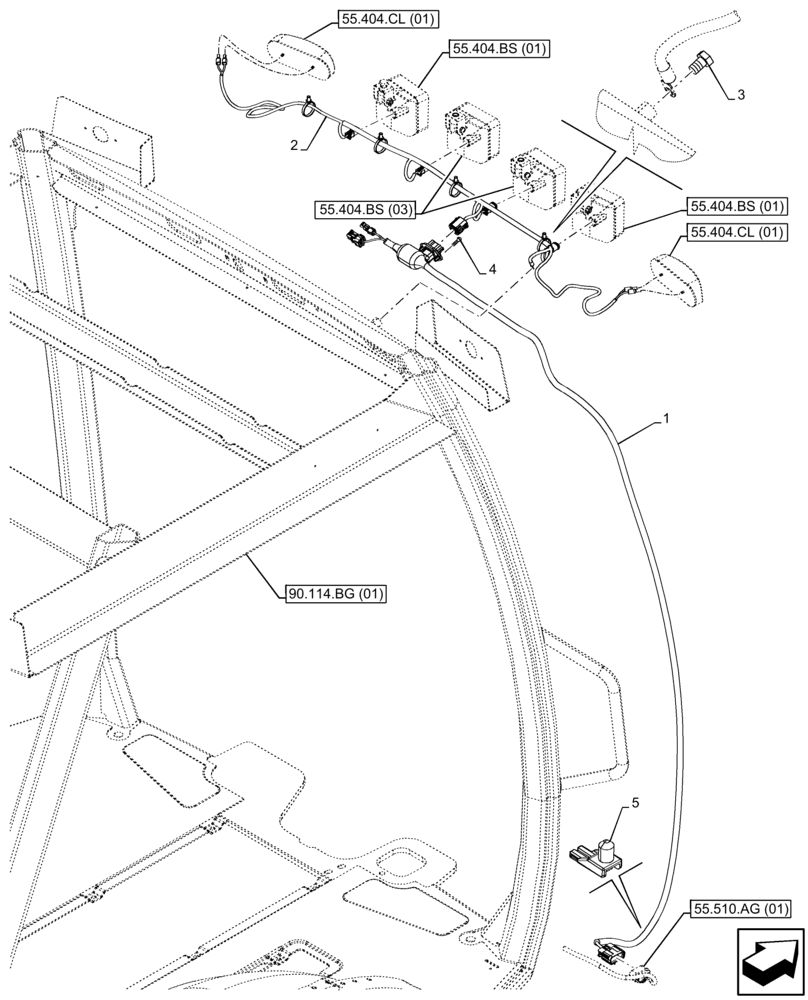 55.404.CL (01)
55.404.BS (01)
3
2
55.404.BS (03)
55.404.BS (01)
55.404.CL (01)
4
1
90.114.BG (01)
5
55.510.AG (01)