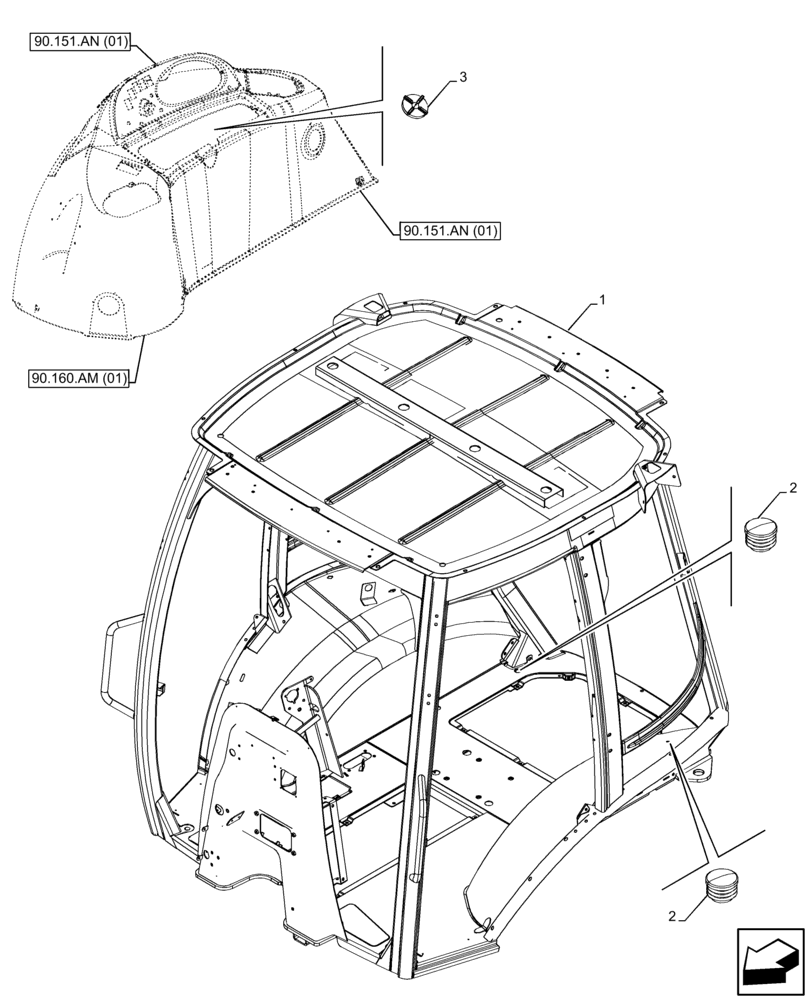 90.151.AN (01)

3

90.151.AN (01)

90.160.AM (01)

1

2

2