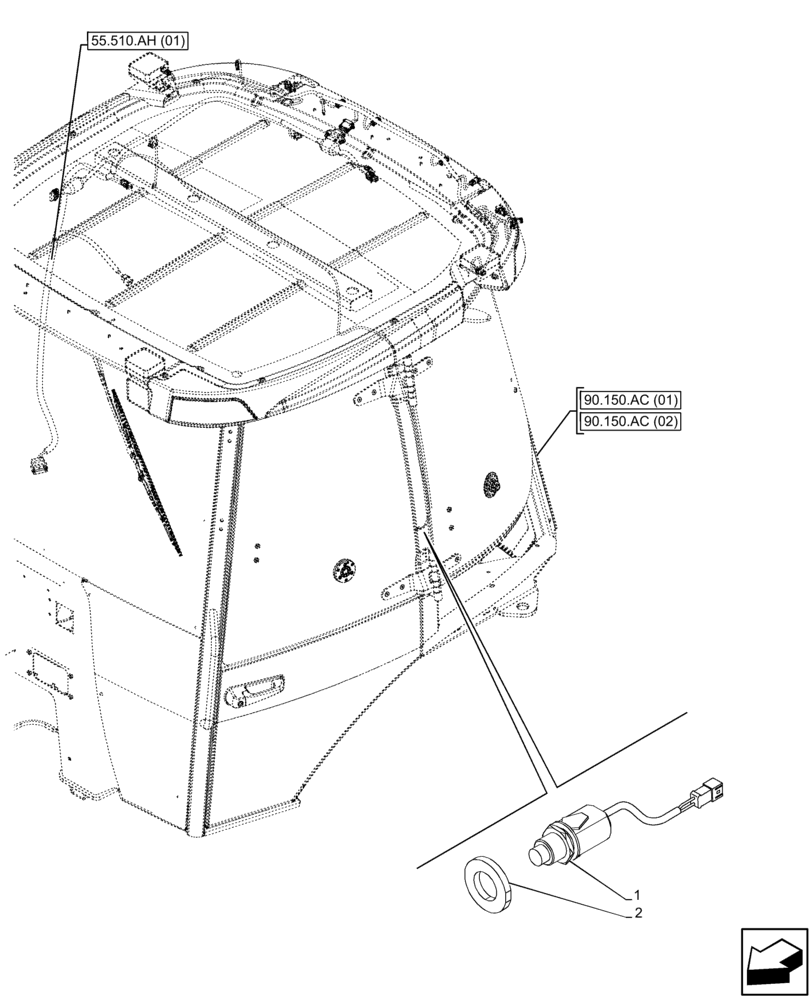 55.510.AH (01)

90.150.AC (01)
90.150.AC (02)

1
2