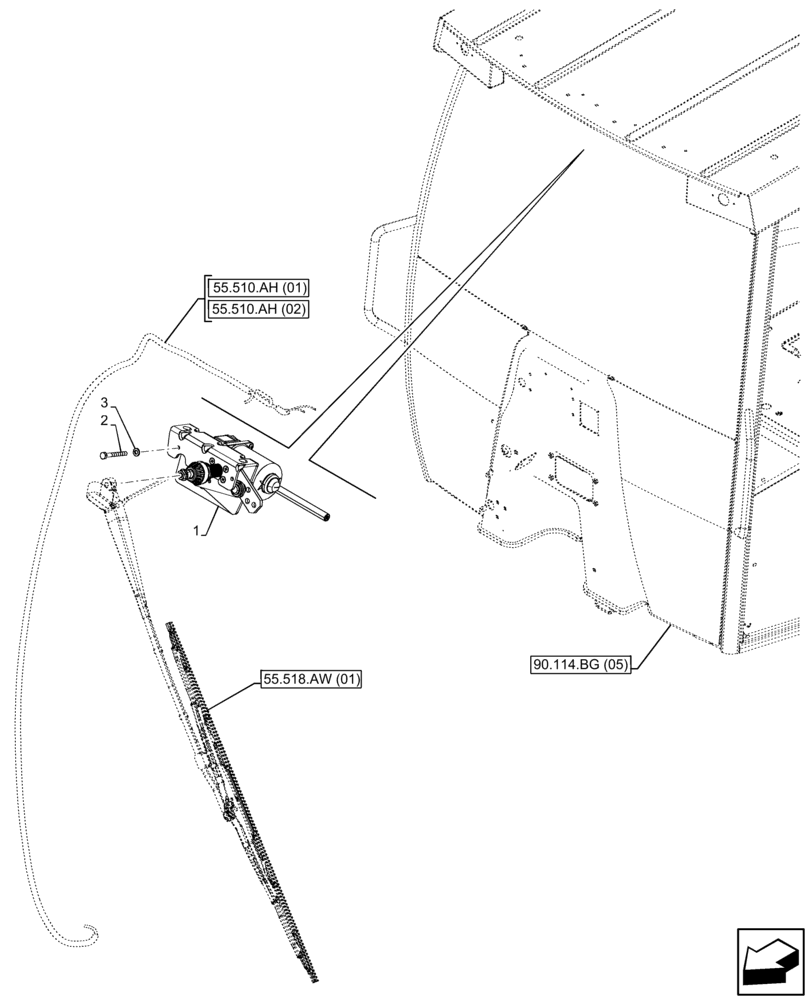 55.510.AH (01)
55.510.AH (02)

3
2
1

55.518.AW (01)

90.114.BG (05)