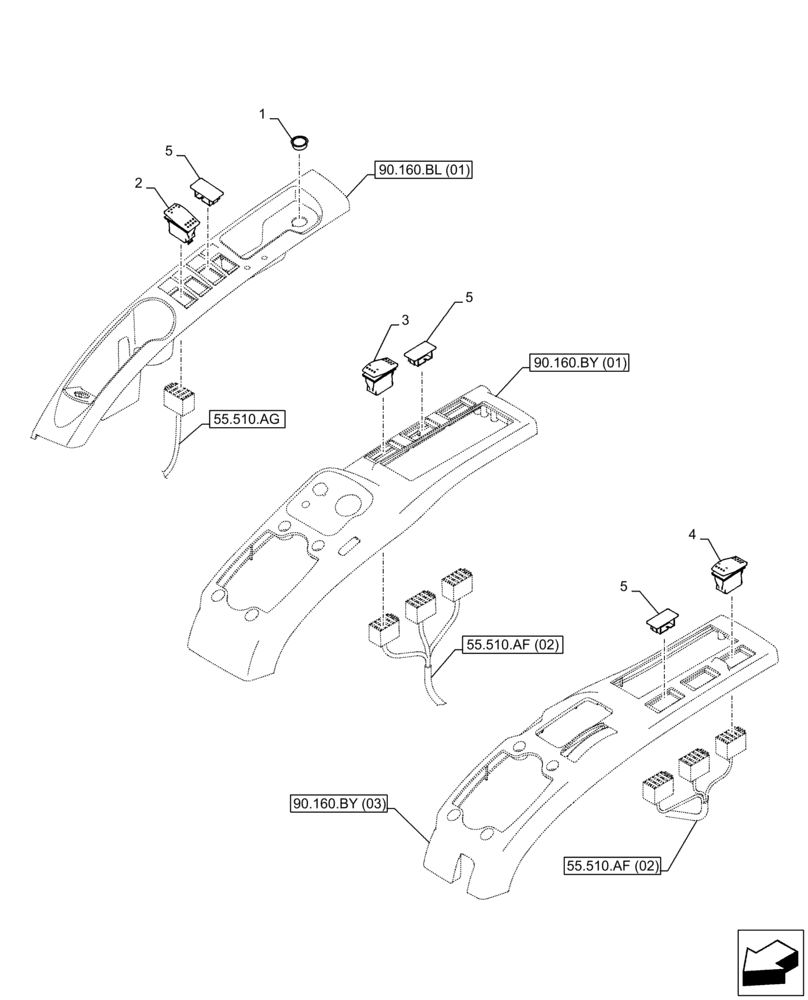 1
5
2
90.160.BL (01)
3
5
90.160.BY (01)
55.510.AG
4
5
55.510.AF (02)
90.160.BY (03)
55.510.AF (02)