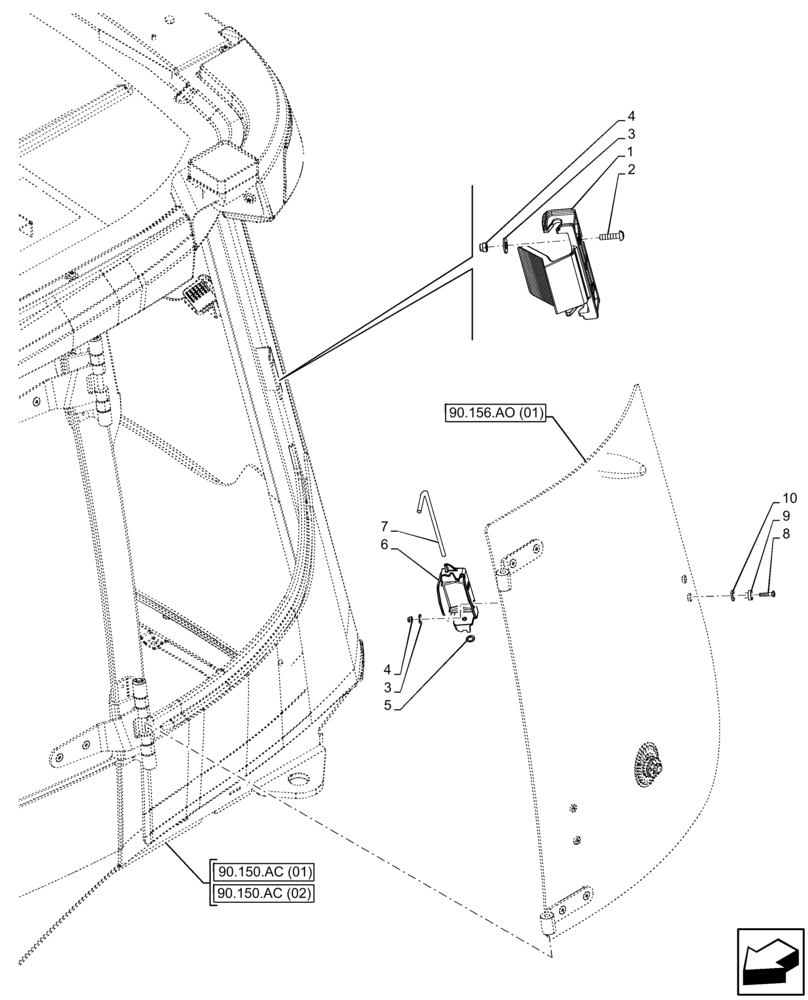 4
3
1
2

90.156.AO (01)

10
9
8

7
6

4
3
5

90.150.AC (01)
90.150.AC (02)