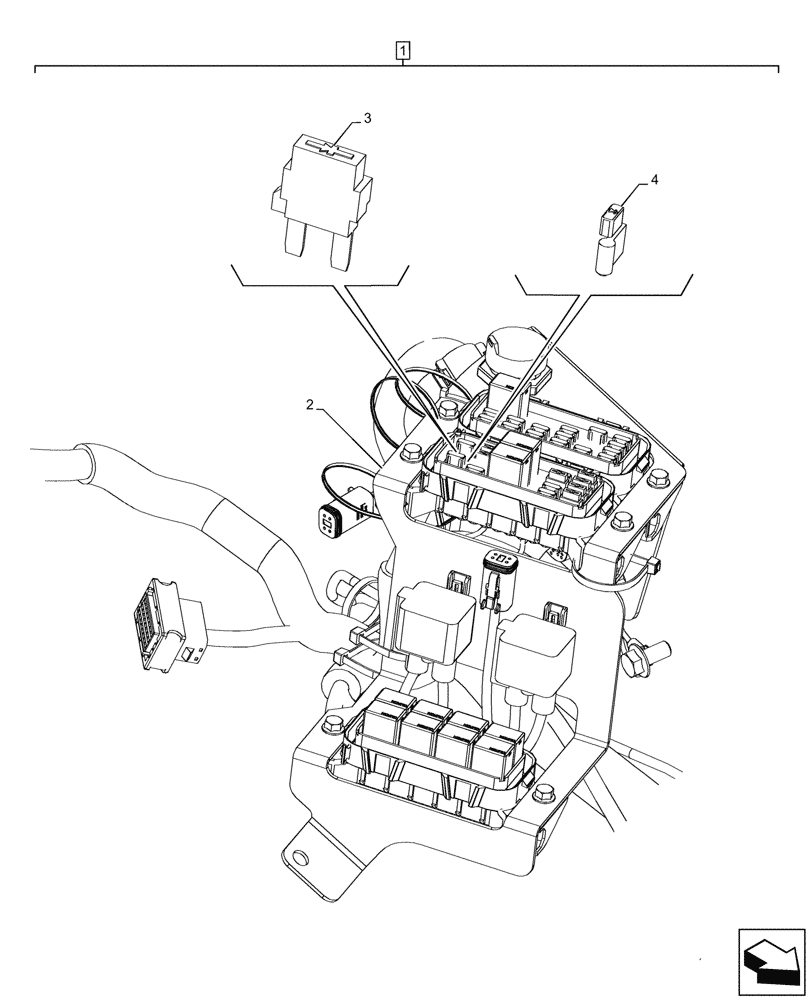 1
3
4
2